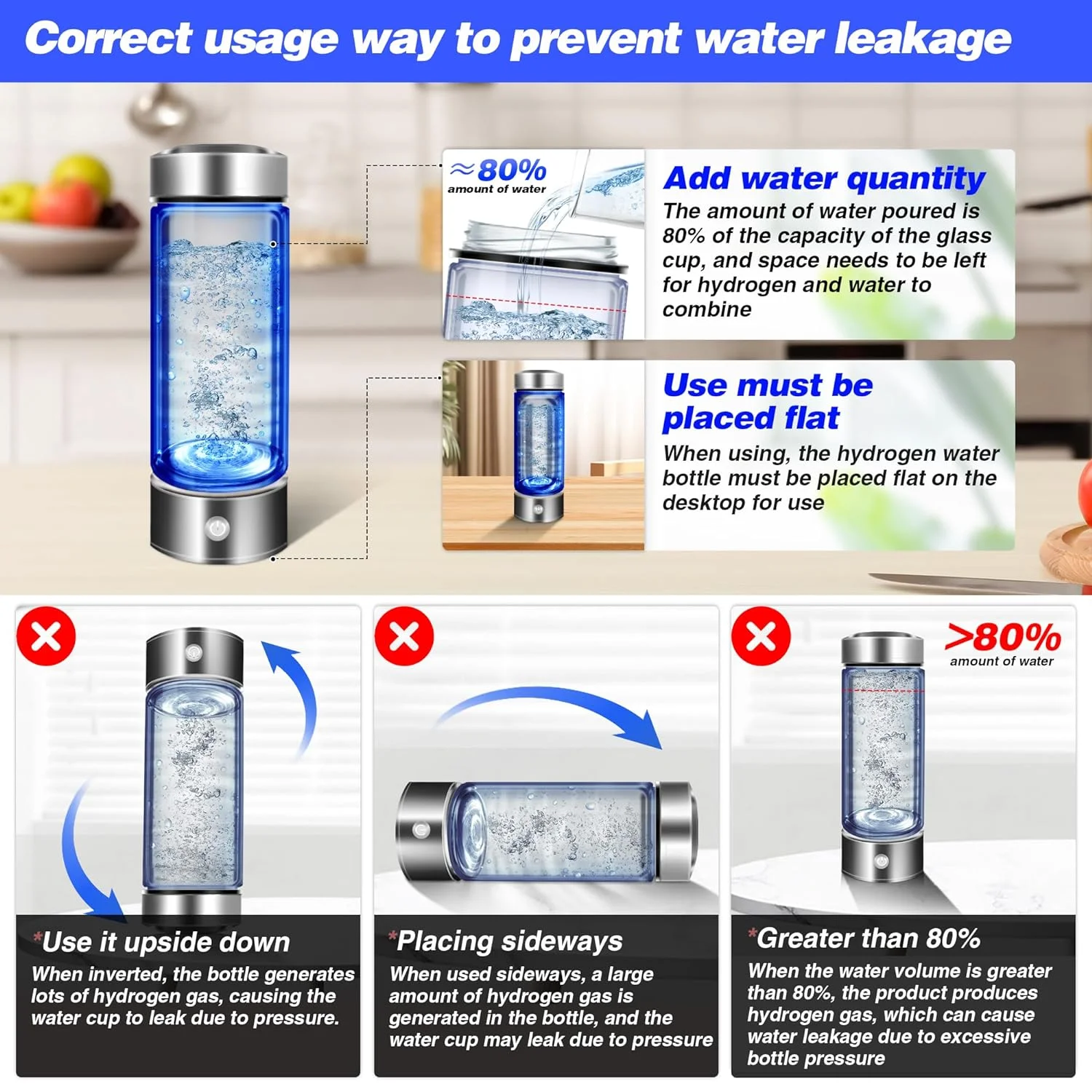 Correct usage way to prevent water leakage

≈80%
amount of water

Add water quantity
The amount of water poured is 80% of the capacity of the glass cup, and space needs to be left for hydrogen and water to combine

Use must be placed flat
When using, the hydrogen water bottle must be placed flat on the desktop for use

*Use it upside down
When inverted, the bottle generates lots of hydrogen gas, causing the water cup to leak due to pressure.

*Placing sideways
When used sideways, a large amount of hydrogen gas is generated in the bottle, and the water cup may leak due to pressure

>80%
amount of water

*Greater than 80%
When the water volume is greater than 80%, the product produces hydrogen gas, which can cause water leakage due to excessive bottle pressure