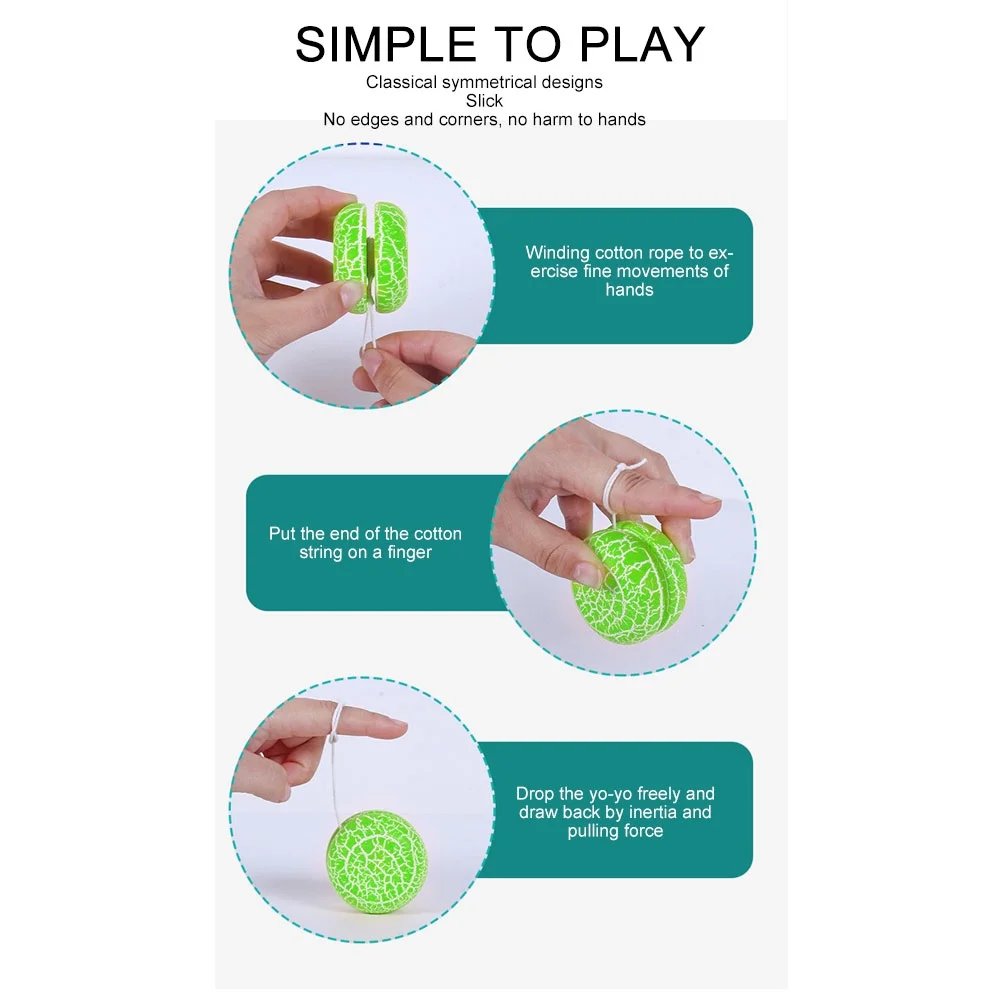 SIMPLE TO PLAY

Classical symmetrical designs
Slick
No edges and corners, no harm to hands

Winding cotton rope to exercise fine movements of hands

Put the end of the cotton string on a finger

Drop the yo-yo freely and draw back by inertia and pulling force