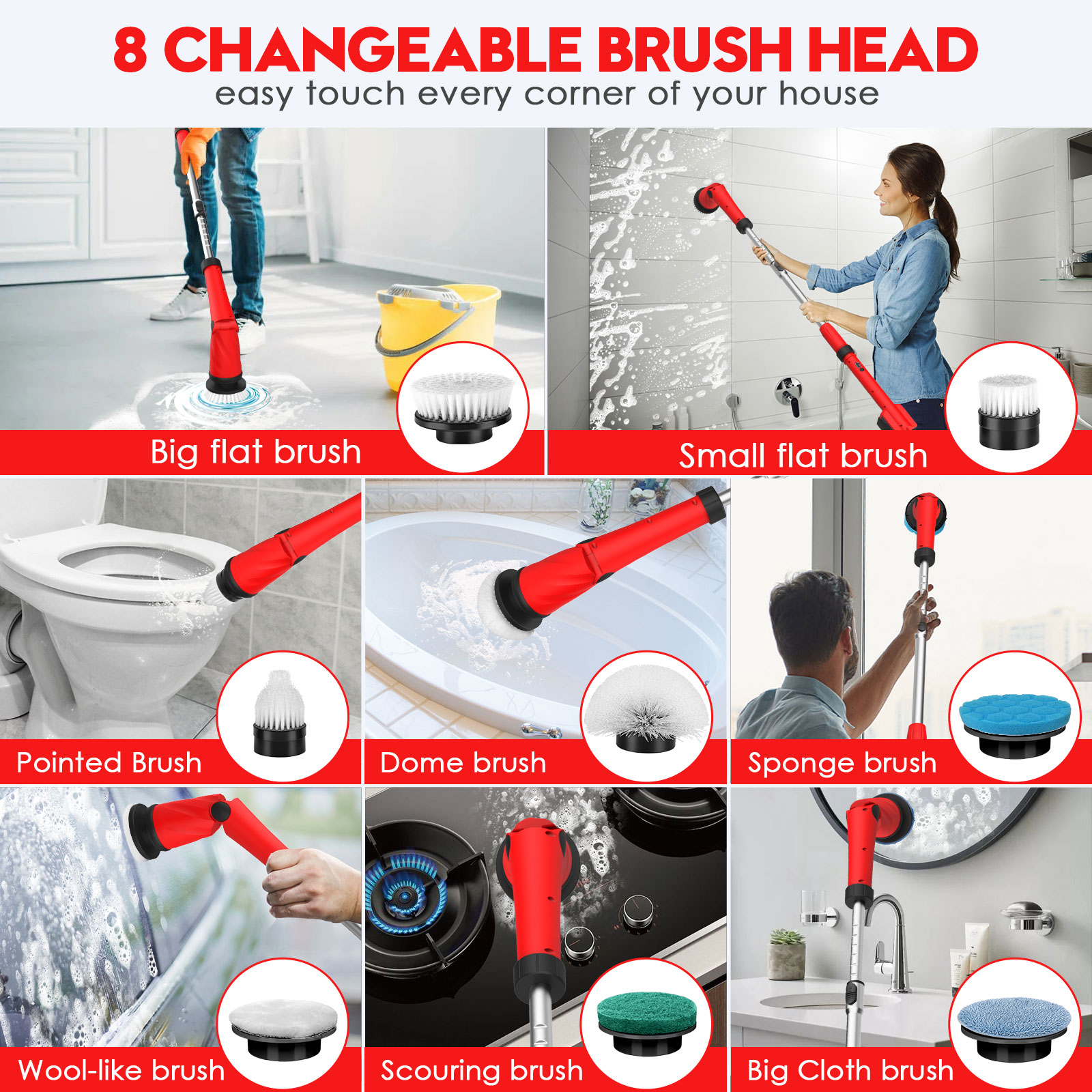 8 CHANGEABLE BRUSH HEAD
easy touch every corner of your house

Big flat brush

Small flat brush

Pointed Brush

Dome brush

Sponge brush

Wool-like brush

Scouring brush

Big Cloth brush