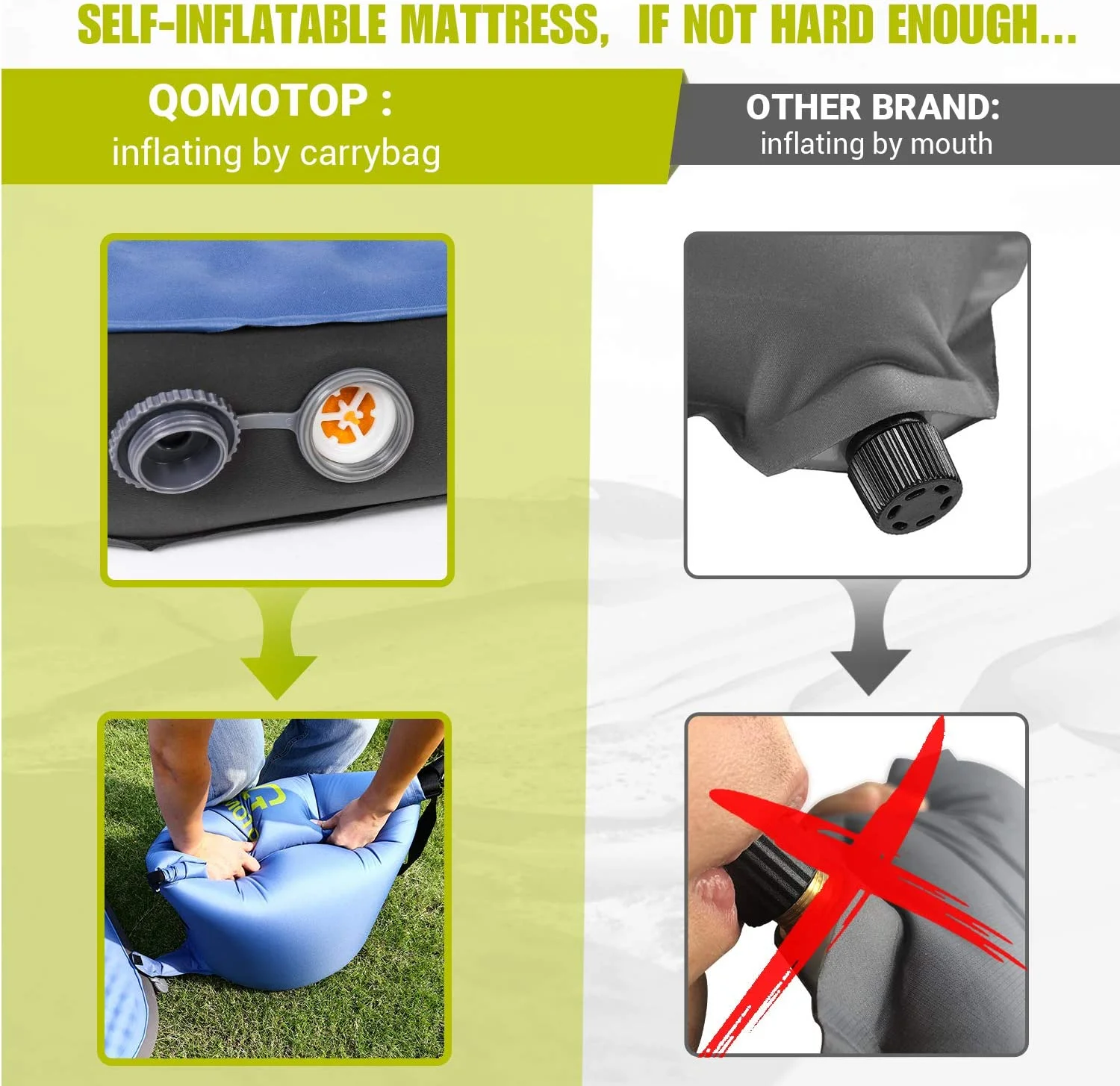 SELF-INFLATABLE MATTRESS, IF NOT HARD ENOUGH...

QOMOTOP :
inflating by carrybag

OTHER BRAND:
inflating by mouth