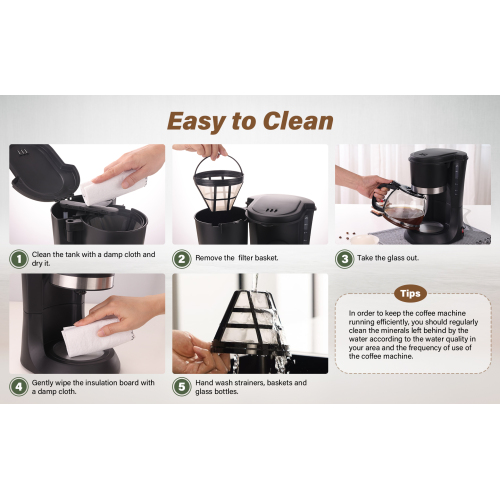 Easy to Clean

1 Clean the tank with a damp cloth and dry it.

2 Remove the  filter basket.

3 Take the glass out.

4 Gently wipe the insulation board with a damp cloth.

5 Hand wash strainers, baskets and glass bottles.

Tips

In order to keep the coffee machine running efficiently, you should regularly clean the minerals left behind by the water according to the water quality in your area and the frequency of use of the coffee machine.