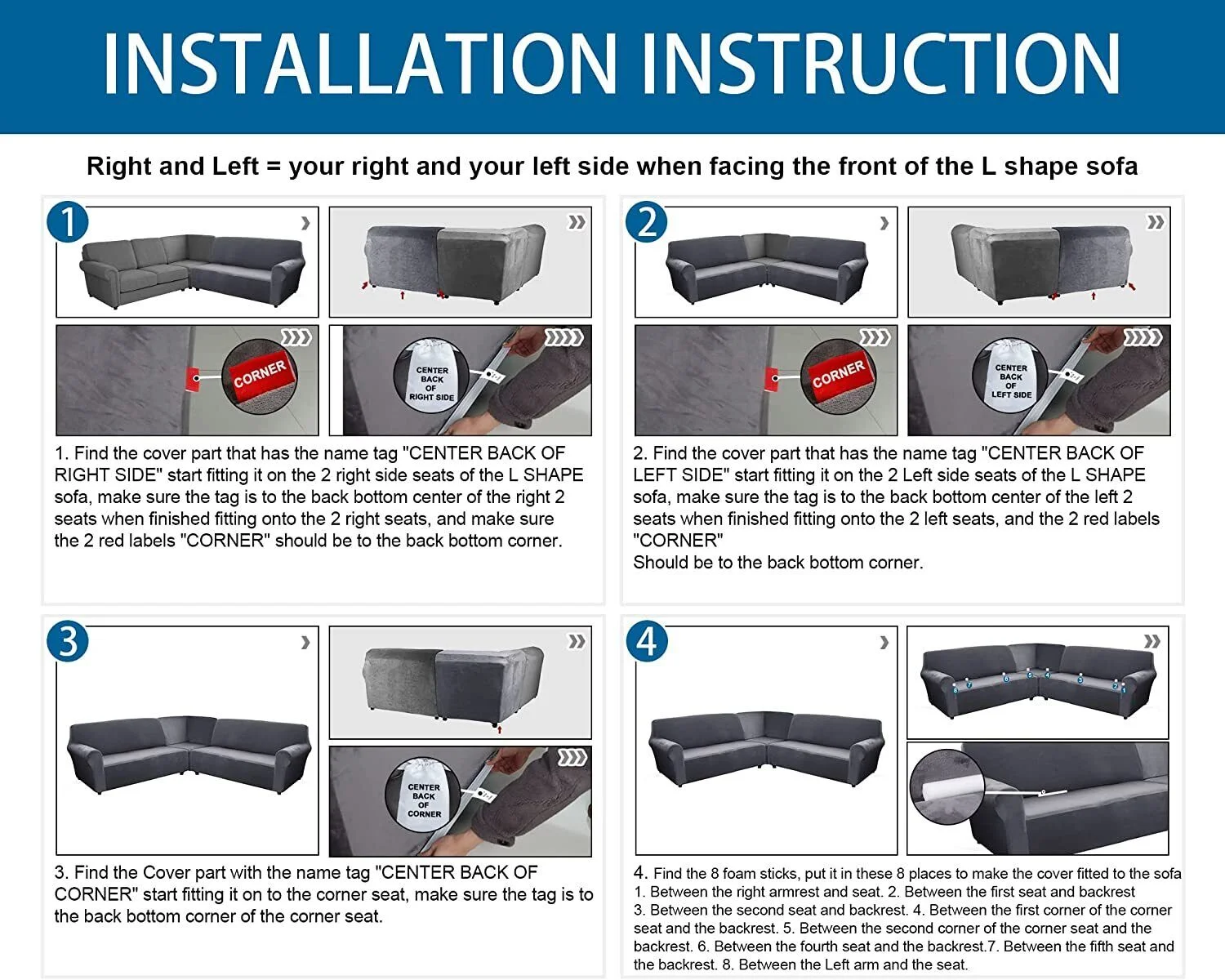 INSTALLATION INSTRUCTION

Right and Left = your right and your left side when facing the front of the L shape sofa

1

CORNER

CENTER BACK OF RIGHT SIDE

1. Find the cover part that has the name tag "CENTER BACK OF RIGHT SIDE" start fitting it on the 2 right side seats of the L SHAPE sofa, make sure the tag is to the back bottom center of the right 2 seats when finished fitting onto the 2 right seats, and make sure the 2 red labels "CORNER" should be to the back bottom corner.

2

CORNER

CENTER BACK OF LEFT SIDE

2. Find the cover part that has the name tag "CENTER BACK OF LEFT SIDE" start fitting it on the 2 Left side seats of the L SHAPE sofa, make sure the tag is to the back bottom center of the left 2 seats when finished fitting onto the 2 left seats, and the 2 red labels "CORNER"
Should be to the back bottom corner.

3

CENTER BACK OF CORNER

3. Find the Cover part with the name tag "CENTER BACK OF CORNER" start fitting it on to the corner seat, make sure the tag is to the back bottom corner of the corner seat.

4

8 7 6 5 4 3 2 1

4. Find the 8 foam sticks, put it in these 8 places to make the cover fitted to the sofa
1. Between the right armrest and seat. 2. Between the first seat and backrest
3. Between the second seat and backrest. 4. Between the first corner of the corner seat and the backrest. 5. Between the second corner of the corner seat and the backrest. 6. Between the fourth seat and the backrest.7. Between the fifth seat and the backrest. 8. Between the Left arm and the seat.