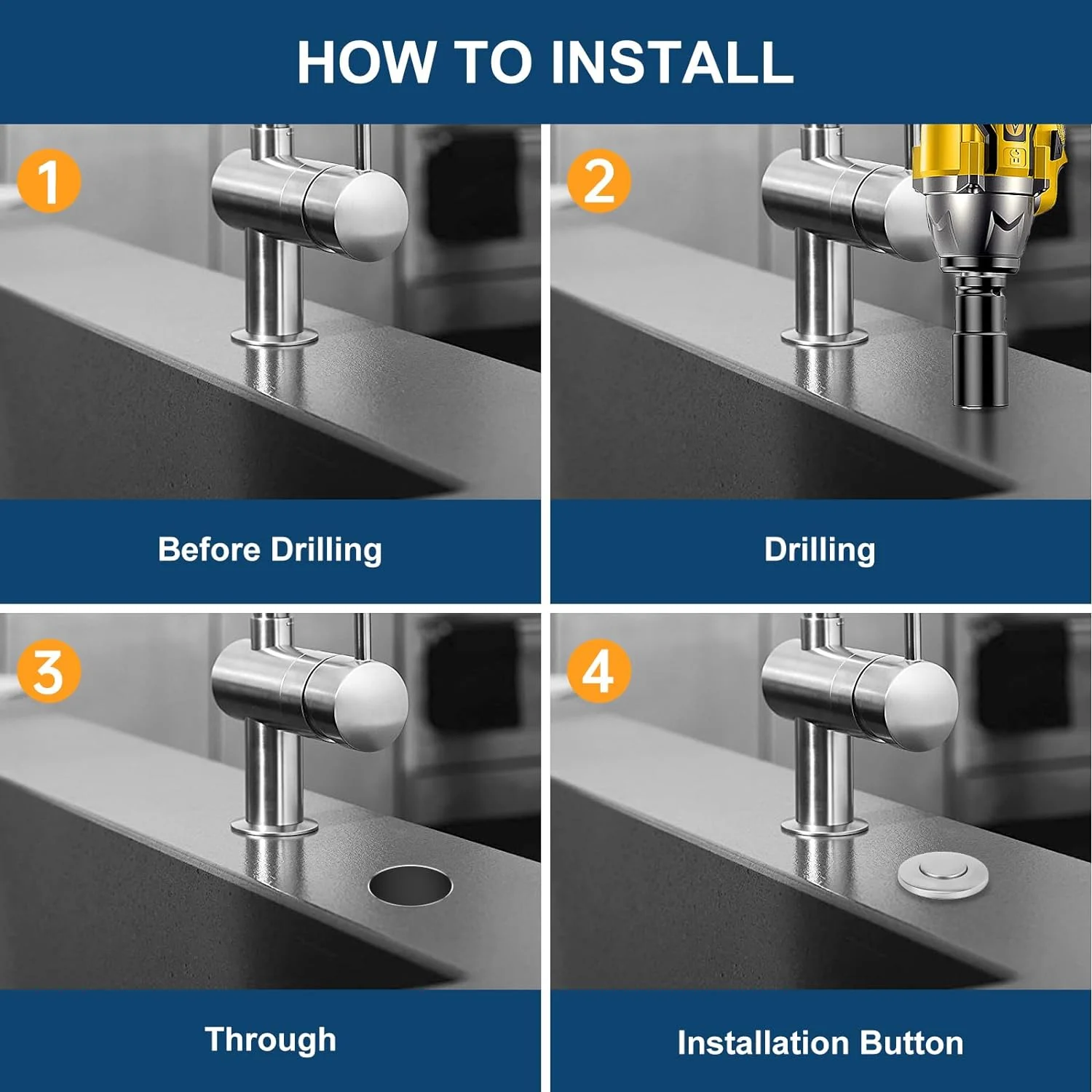 HOW TO INSTALL

1

Before Drilling

2

Drilling

3

Through

4

Installation Button