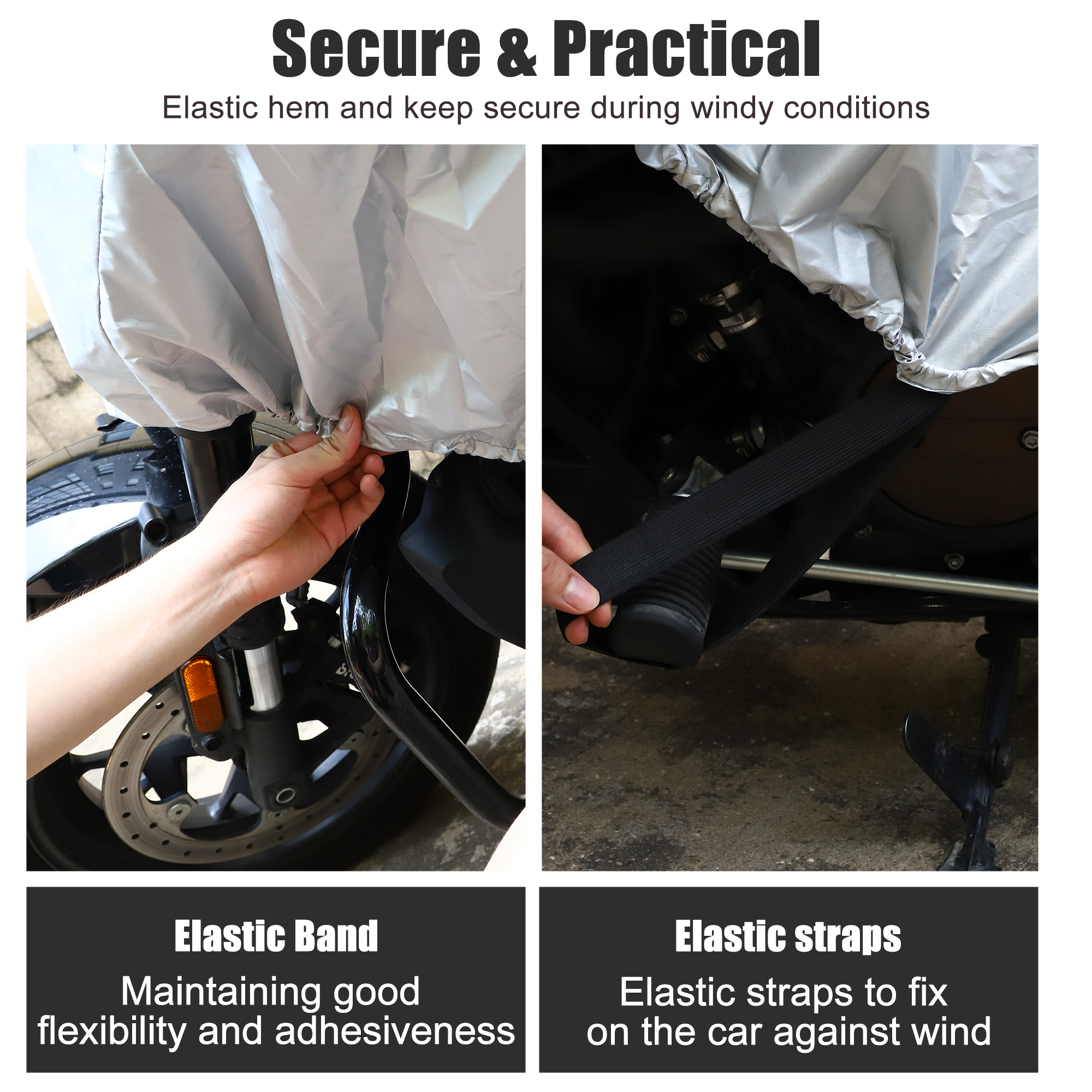 Secure & Practical

Elastic hem and keep secure during windy conditions

Elastic Band

Maintaining good flexibility and adhesiveness

Elastic straps

Elastic straps to fix on the car against wind