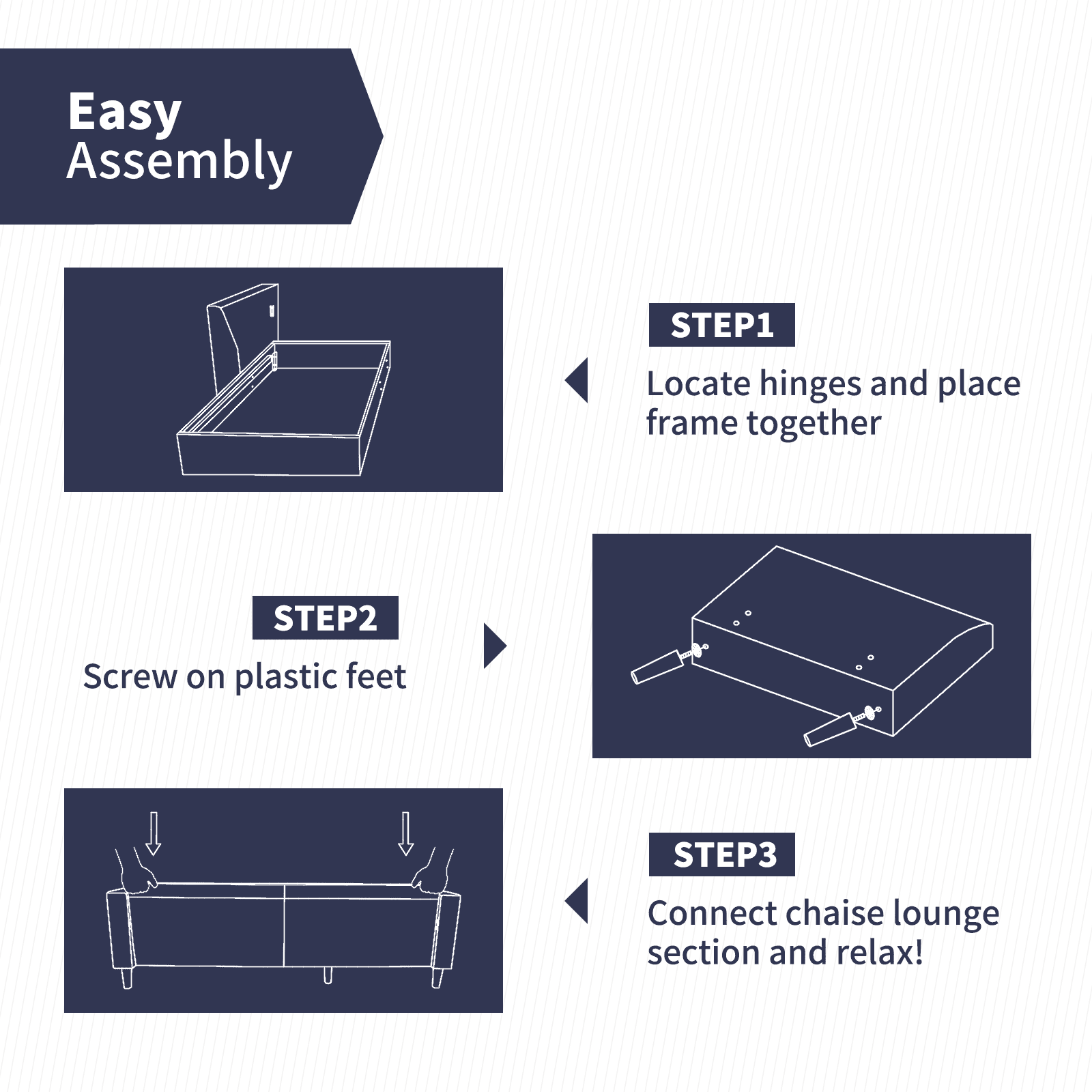 Easy Assembly

STEP1

Locate hinges and place frame together

STEP2

Screw on plastic feet

STEP3

Connect chaise lounge section and relax!