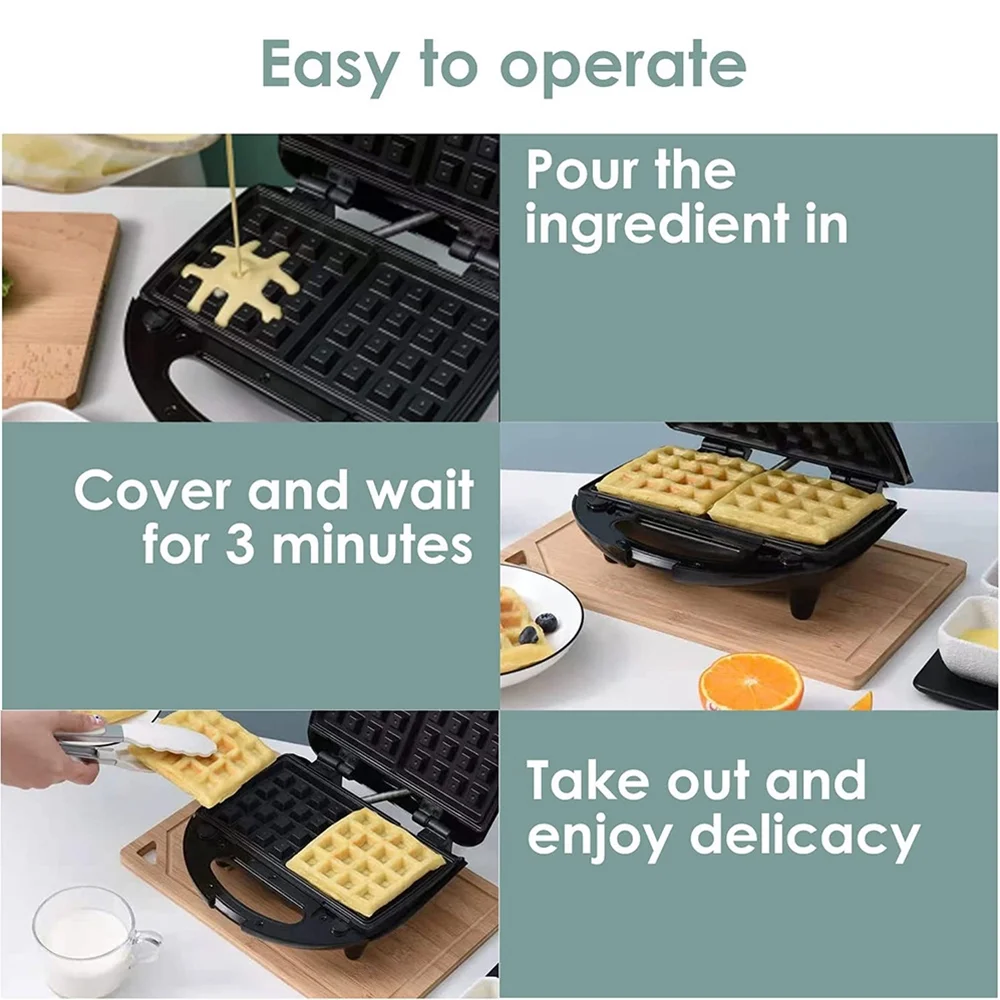 Easy to operate

Pour the ingredient in

Cover and wait for 3 minutes

Take out and enjoy delicacy