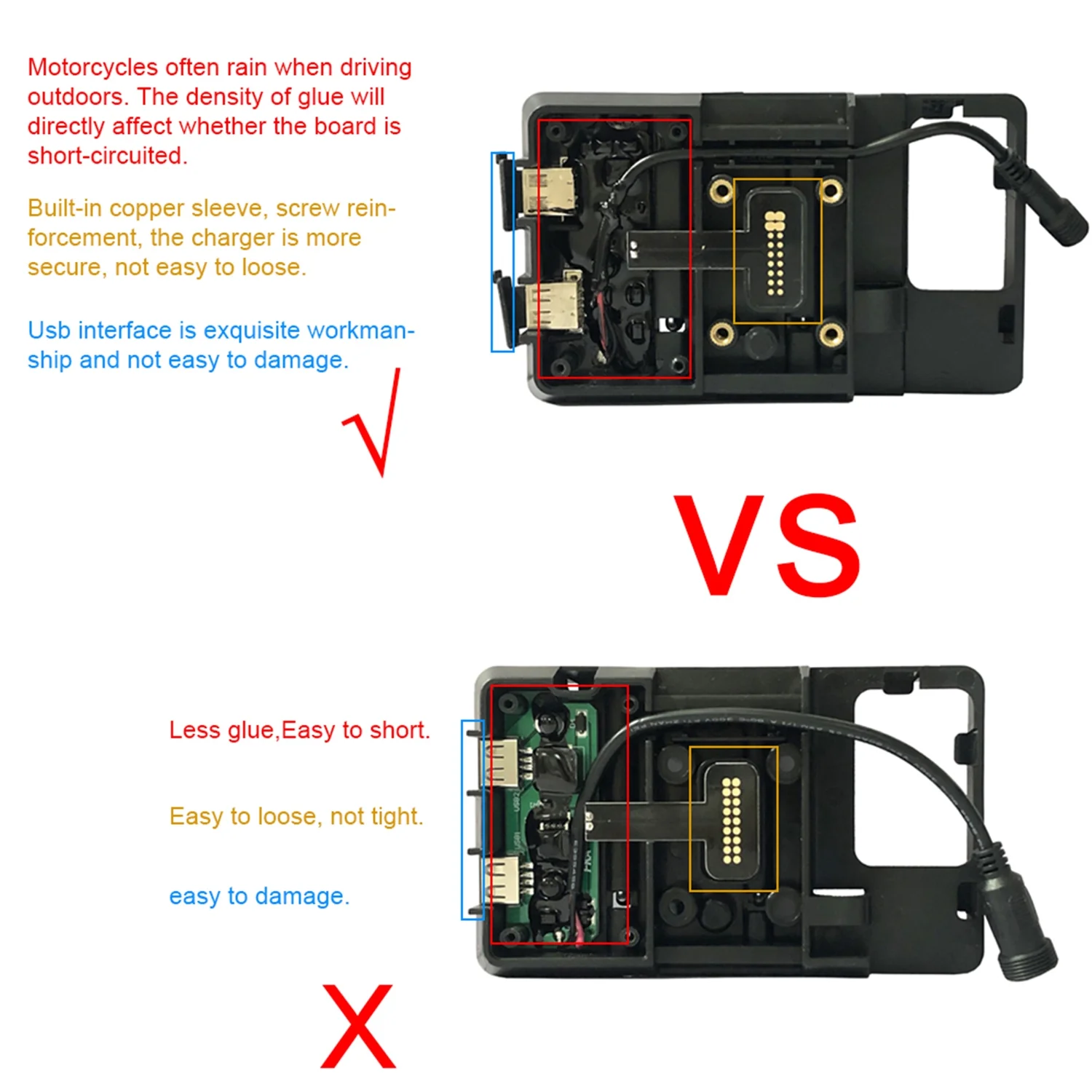 Motorcycles often rain when driving outdoors. The density of glue will directly affect whether the board is short-circuited.

Built-in copper sleeve, screw reinforcement, the charger is more secure, not easy to loose.

Usb interface is exquisite workmanship and not easy to damage.

√

VS

Less glue,Easy to short.

Easy to loose, not tight.

easy to damage.

X