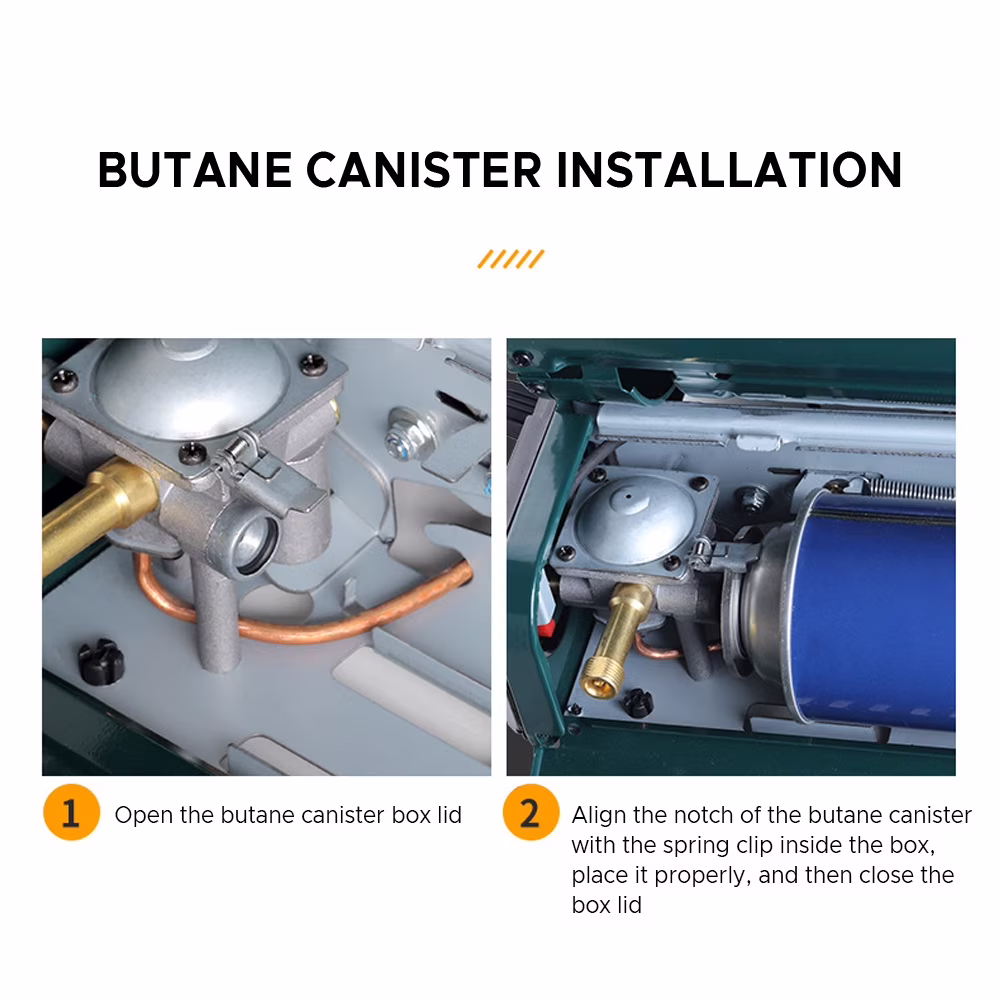 BUTANE CANISTER INSTALLATION

1 Open the butane canister box lid

2 Align the notch of the butane canister with the spring clip inside the box, place it properly, and then close the box lid