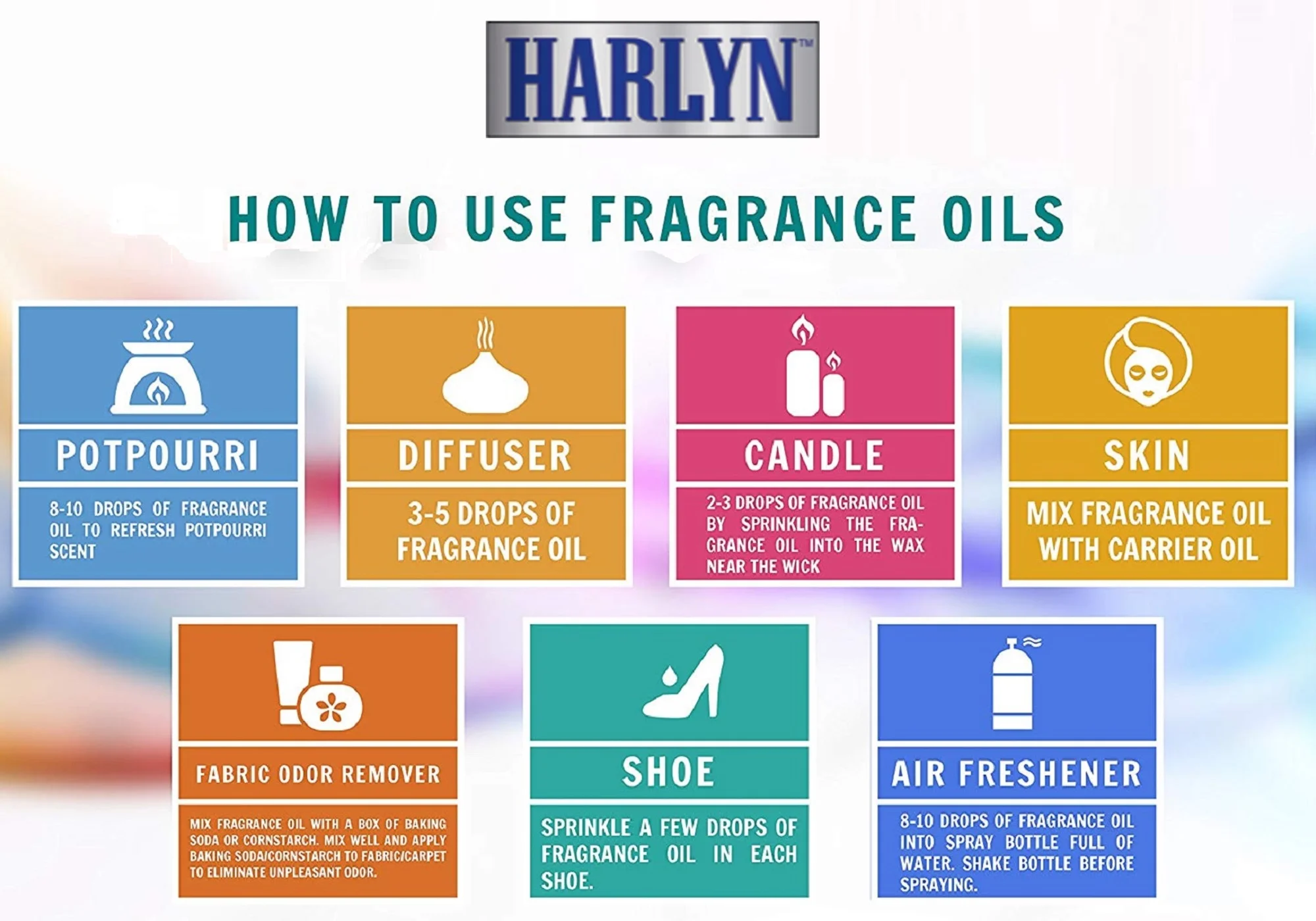 HARLYN™

HOW TO USE FRAGRANCE OILS

POTPOURRI

8-10 DROPS OF FRAGRANCE OIL TO REFRESH POTPOURRI SCENT

DIFFUSER

3-5 DROPS OF FRAGRANCE OIL

CANDLE

2-3 DROPS OF FRAGRANCE OIL BY SPRINKLING THE FRAGRANCE OIL INTO THE WAX NEAR THE WICK

SKIN

MIX FRAGRANCE OIL WITH CARRIER OIL

FABRIC ODOR REMOVER

MIX FRAGRANCE OIL WITH A BOX OF BAKING SODA OR CORNSTARCH. MIX WELL AND APPLY BAKING SODA/CORNSTARCH TO FABRIC/CARPET TO ELIMINATE UNPLEASANT ODOR.

SHOE

SPRINKLE A FEW DROPS OF FRAGRANCE OIL IN EACH SHOE.

AIR FRESHENER

8-10 DROPS OF FRAGRANCE OIL INTO SPRAY BOTTLE FULL OF WATER. SHAKE BOTTLE BEFORE SPRAYING.