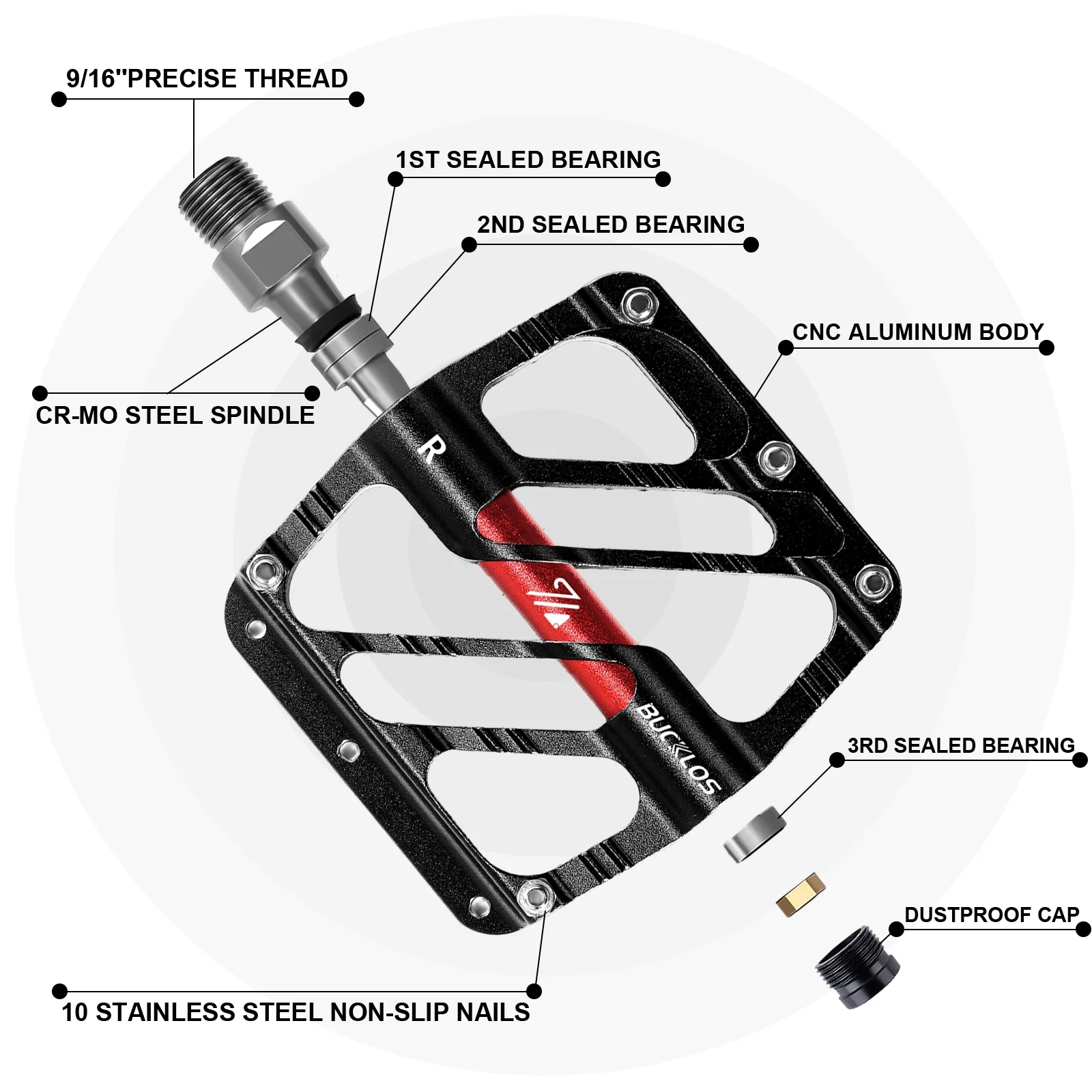 9/16"PRECISE THREAD

1ST SEALED BEARING

2ND SEALED BEARING

CNC ALUMINUM BODY

CR-MO STEEL SPINDLE

R

BUCKLOS

3RD SEALED BEARING

DUSTPROOF CAP

10 STAINLESS STEEL NON-SLIP NAILS