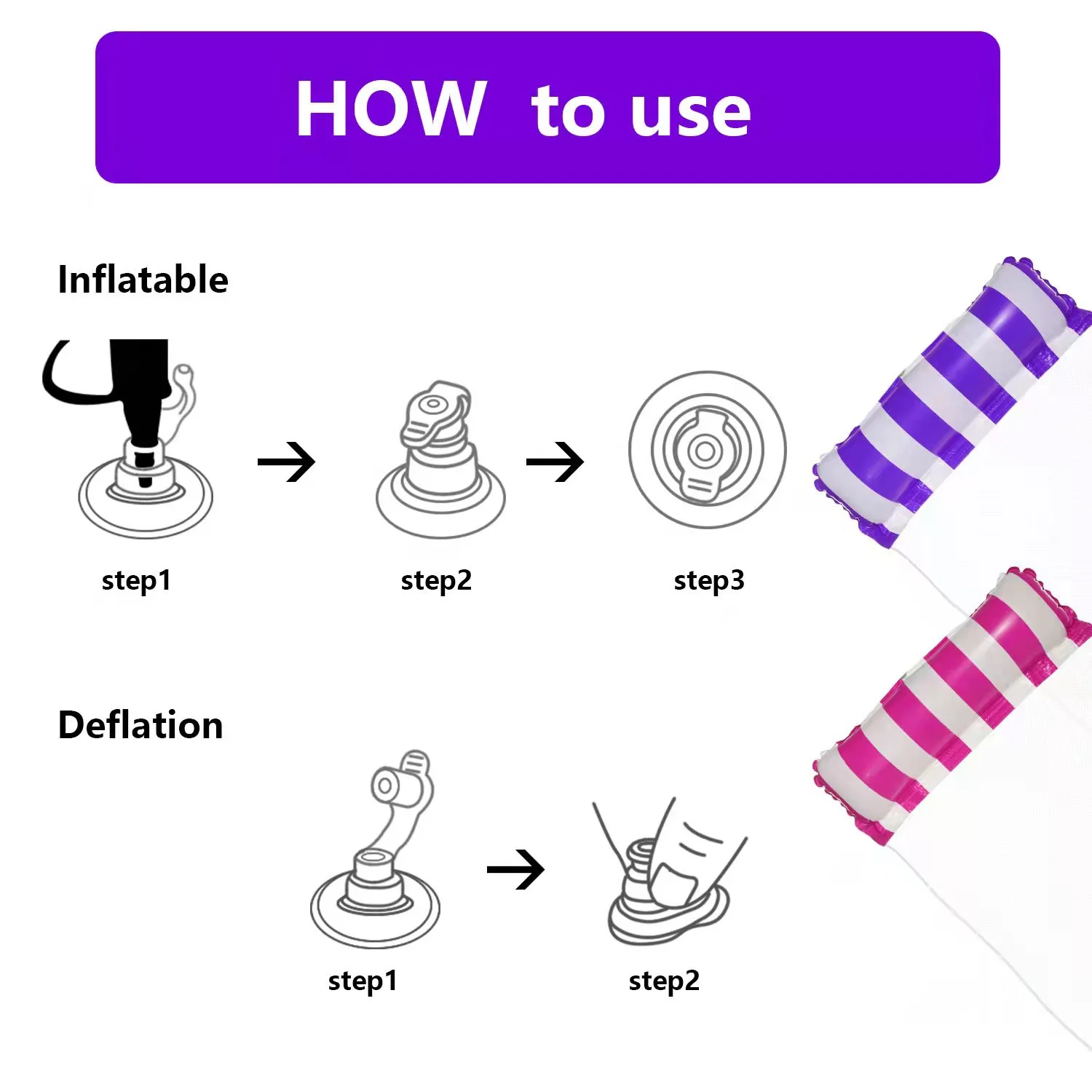 HOW to use

Inflatable

step1

step2

step3

Deflation

step1

step2