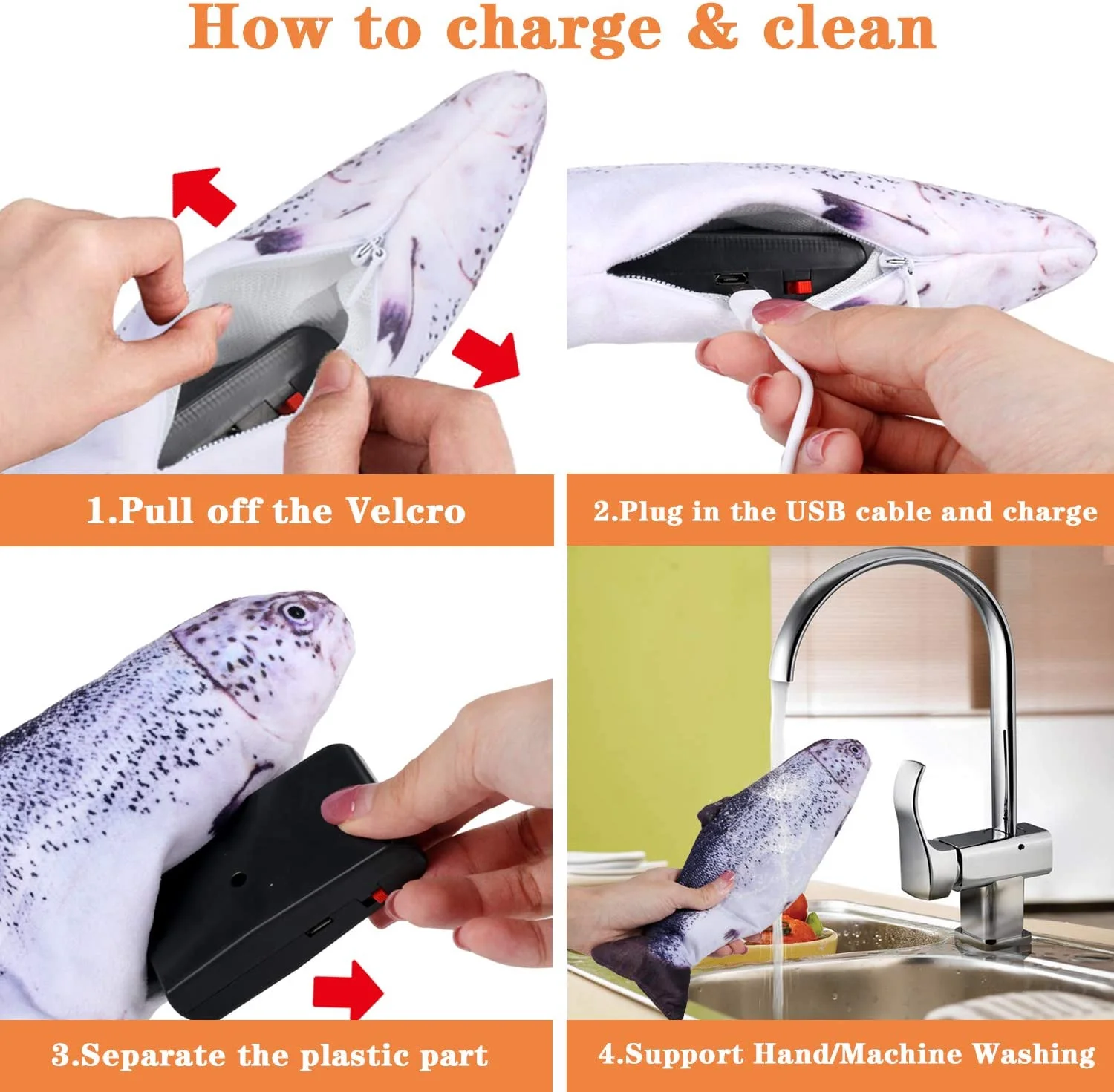 How to charge & clean

1.Pull off the Velcro

2.Plug in the USB cable and charge

3.Separate the plastic part

4.Support Hand/Machine Washing