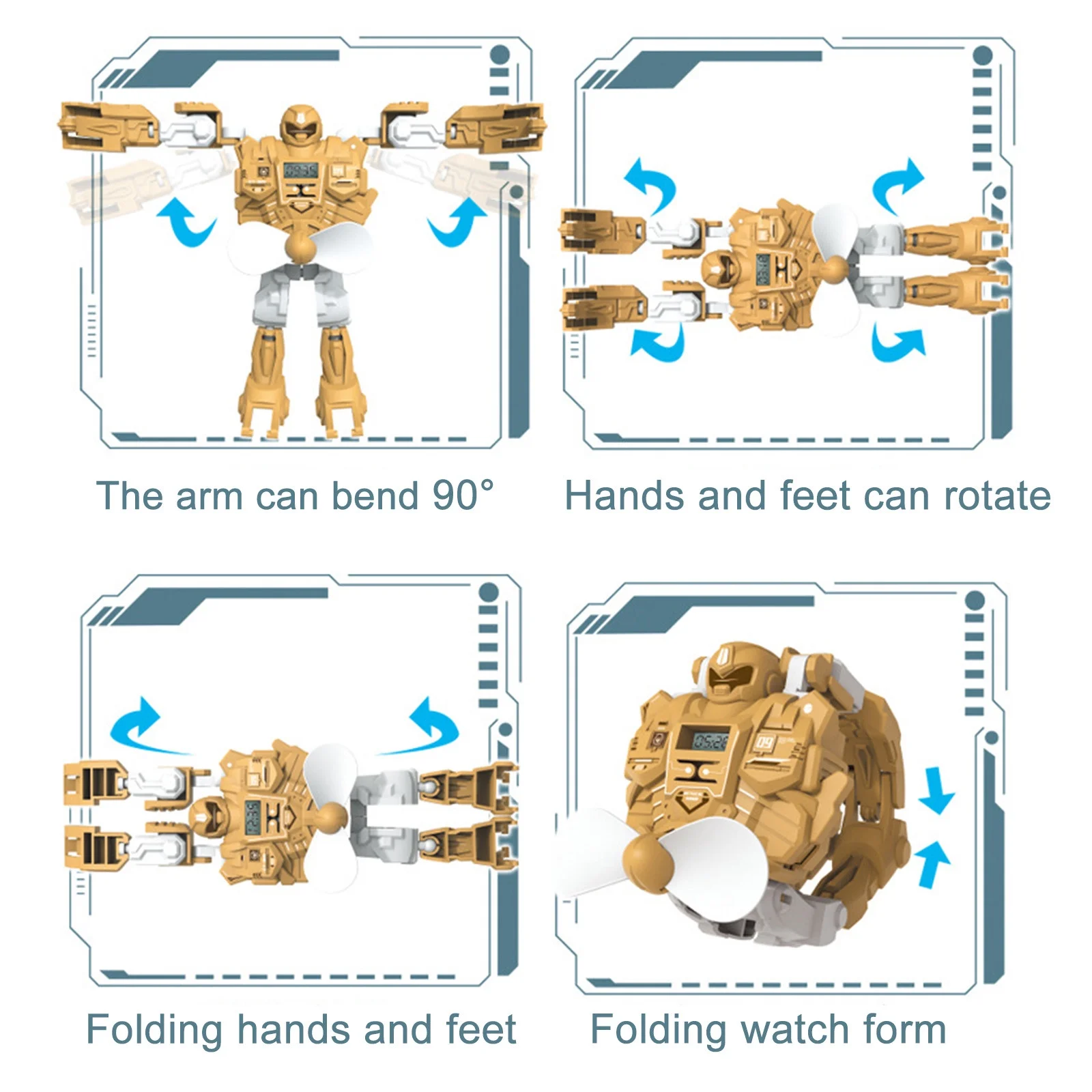 The arm can bend 90°

Hands and feet can rotate

Folding hands and feet

Folding watch form