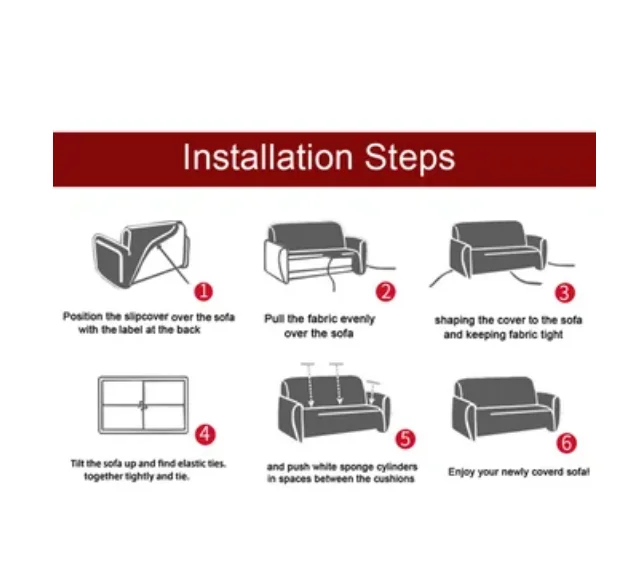 Installation Steps

1
Position the slipcover over the sofa with the label at the back

2
Pull the fabric evenly over the sofa

3
shaping the cover to the sofa and keeping fabric tight

4
Tilt the sofa up and find elastic ties. together tightly and tie.

5
and push white sponge cylinders in spaces between the cushions

6
Enjoy your newly coverd sofa!