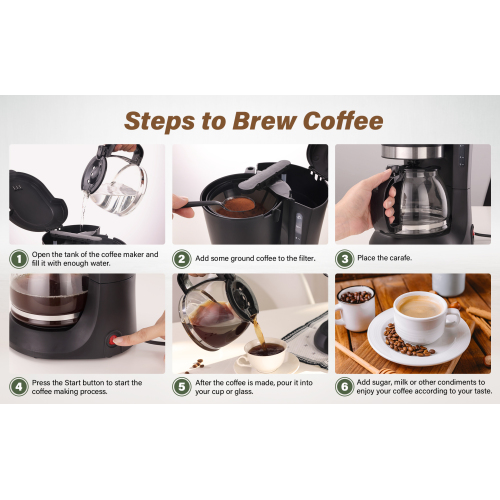 Steps to Brew Coffee

1 Open the tank of the coffee maker and fill it with enough water.

2 Add some ground coffee to the filter.

3 Place the carafe.

4 Press the Start button to start the coffee making process.

5 After the coffee is made, pour it into your cup or glass.

6 Add sugar, milk or other condiments to enjoy your coffee according to your taste.