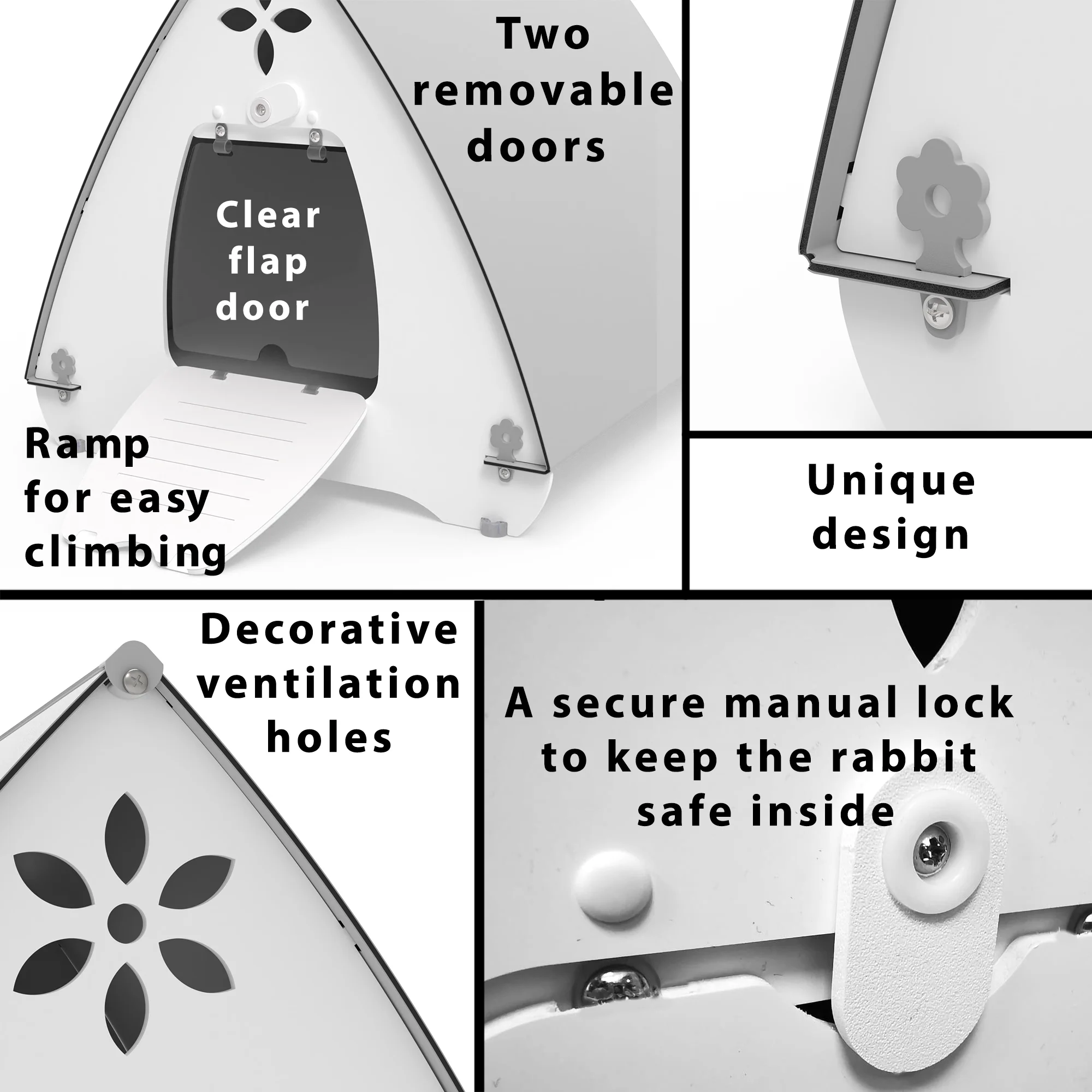 Two removable doors

Clear flap door

Ramp for easy climbing

Unique design

Decorative ventilation holes

A secure manual lock to keep the rabbit safe inside