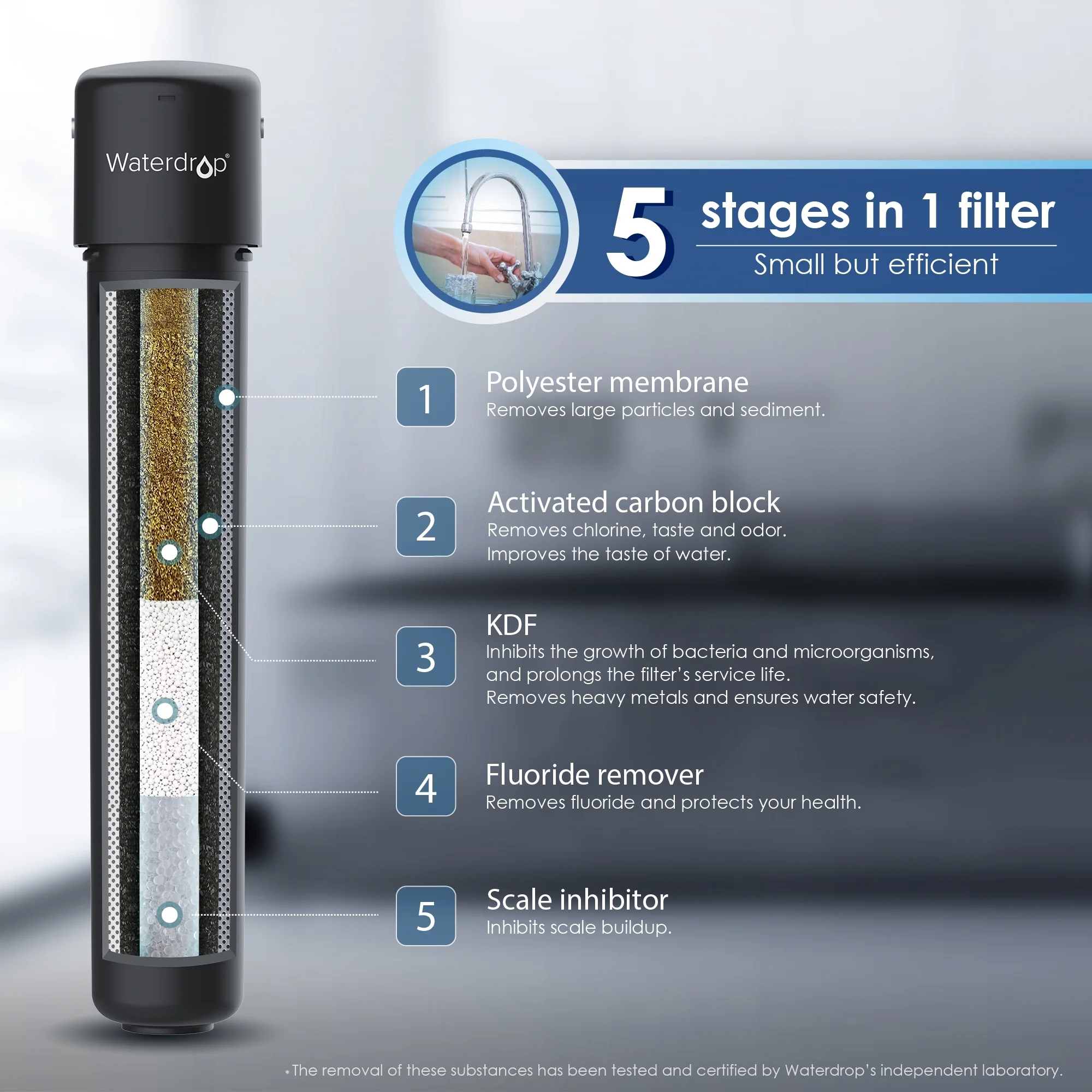 Waterdrop®

5 stages in 1 filter

Small but efficient

1 Polyester membrane
Removes large particles and sediment.

2 Activated carbon block
Removes chlorine, taste and odor.
Improves the taste of water.

3 KDF
Inhibits the growth of bacteria and microorganisms, and prolongs the filter's service life.
Removes heavy metals and ensures water safety.

4 Fluoride remover
Removes fluoride and protects your health.

5 Scale inhibitor
Inhibits scale buildup.

*The removal of these substances has been tested and certified by Waterdrop's independent laboratory.