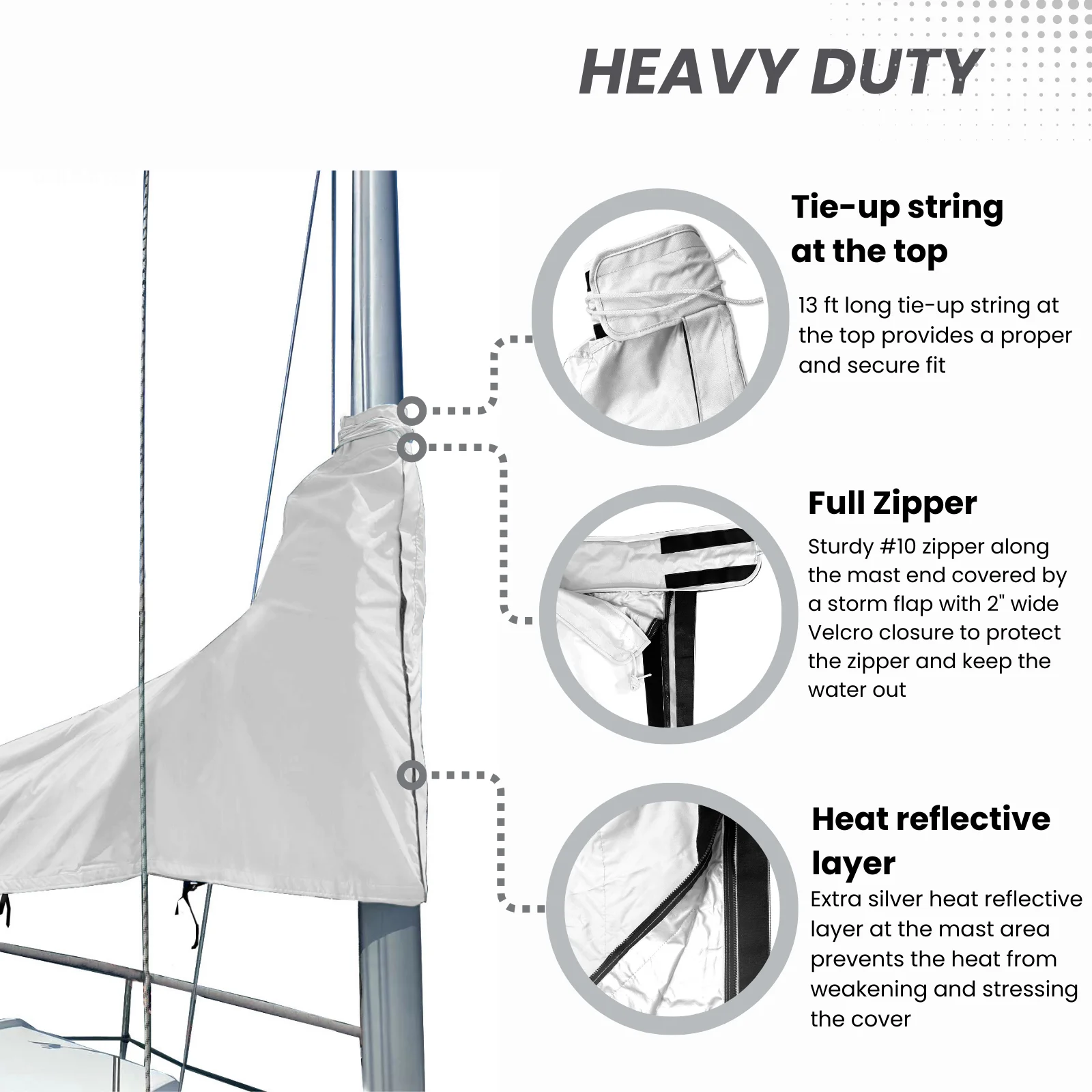 HEAVY DUTY

Tie-up string at the top

13 ft long tie-up string at the top provides a proper and secure fit

Full Zipper

Sturdy #10 zipper along the mast end covered by a storm flap with 2" wide Velcro closure to protect the zipper and keep the water out

Heat reflective layer

Extra silver heat reflective layer at the mast area prevents the heat from weakening and stressing the cover