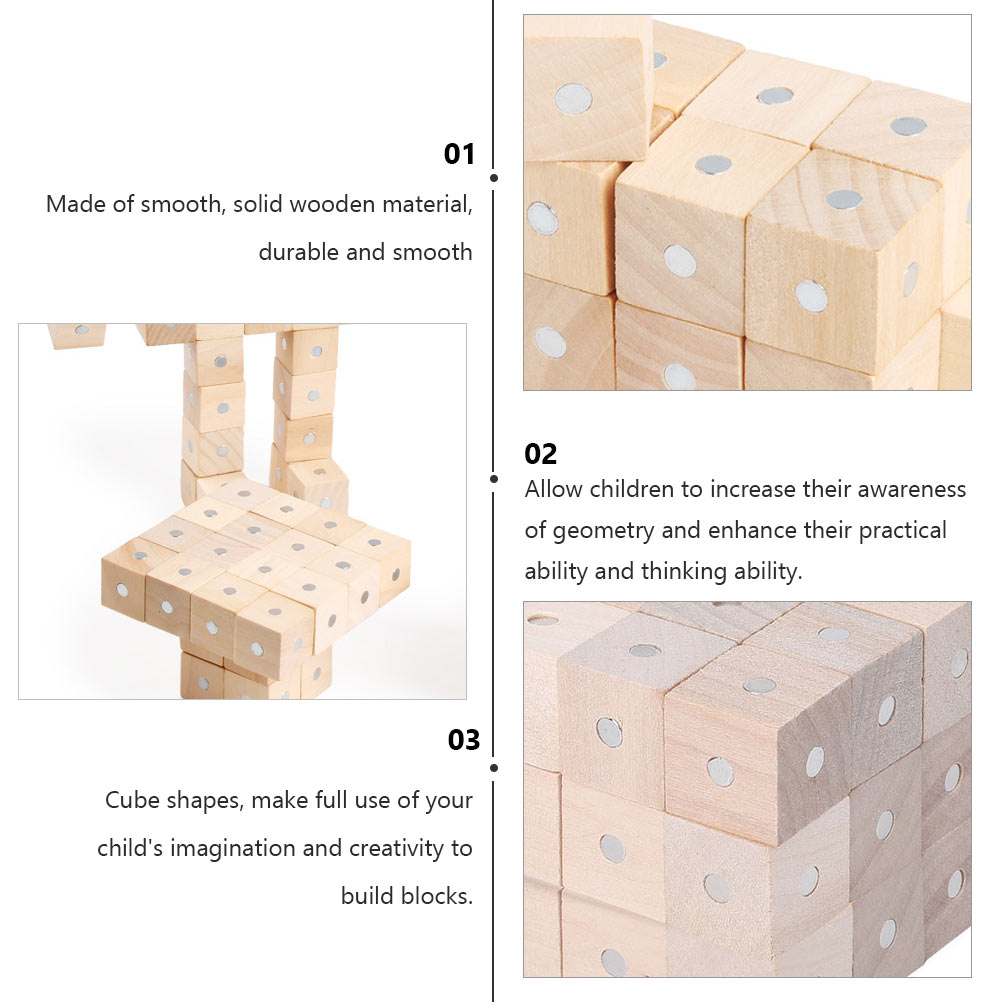 01
Made of smooth, solid wooden material, durable and smooth

02
Allow children to increase their awareness of geometry and enhance their practical ability and thinking ability.

03
Cube shapes, make full use of your child's imagination and creativity to build blocks.