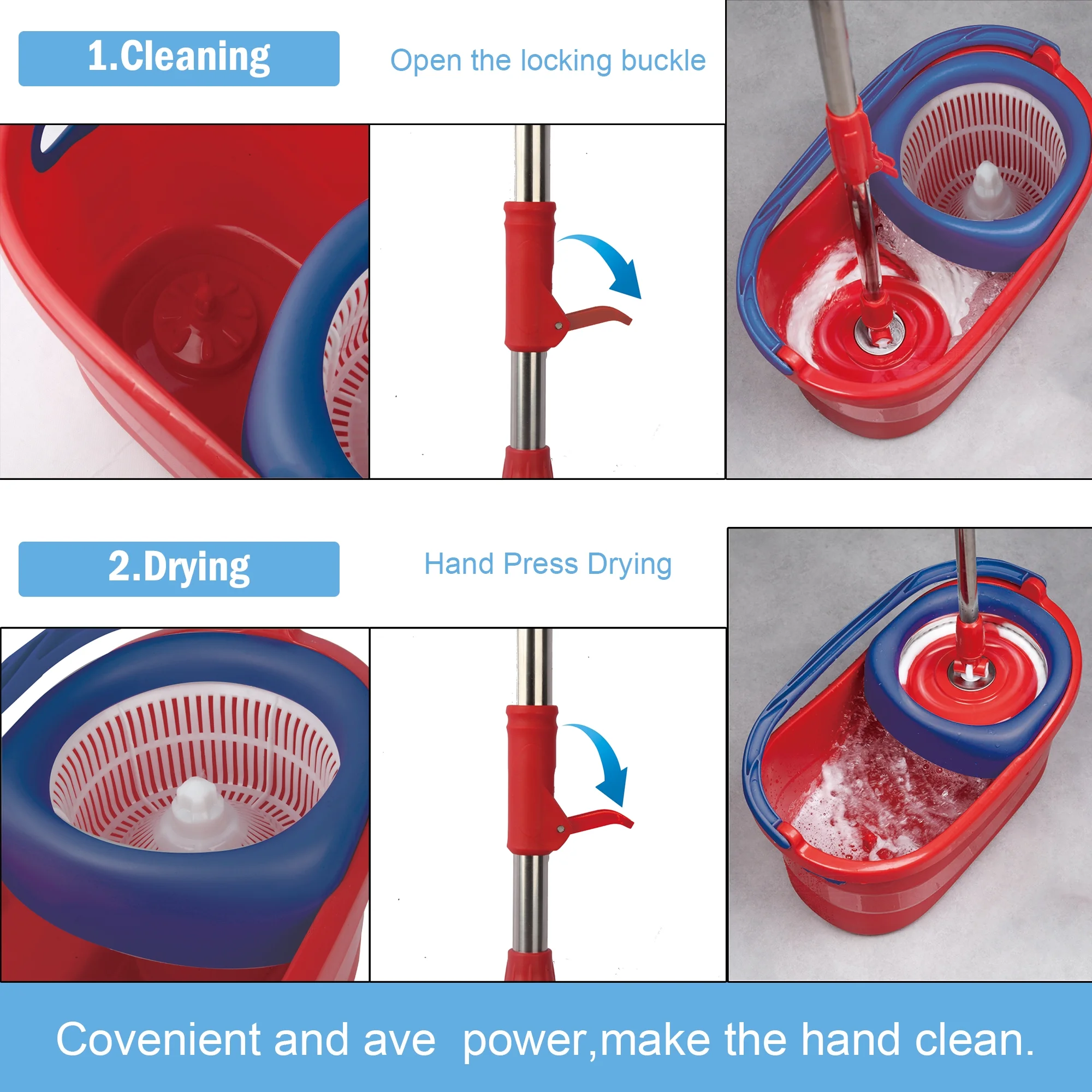 1.Cleaning

Open the locking buckle

2.Drying

Hand Press Drying

Covenient and ave  power,make the hand clean.