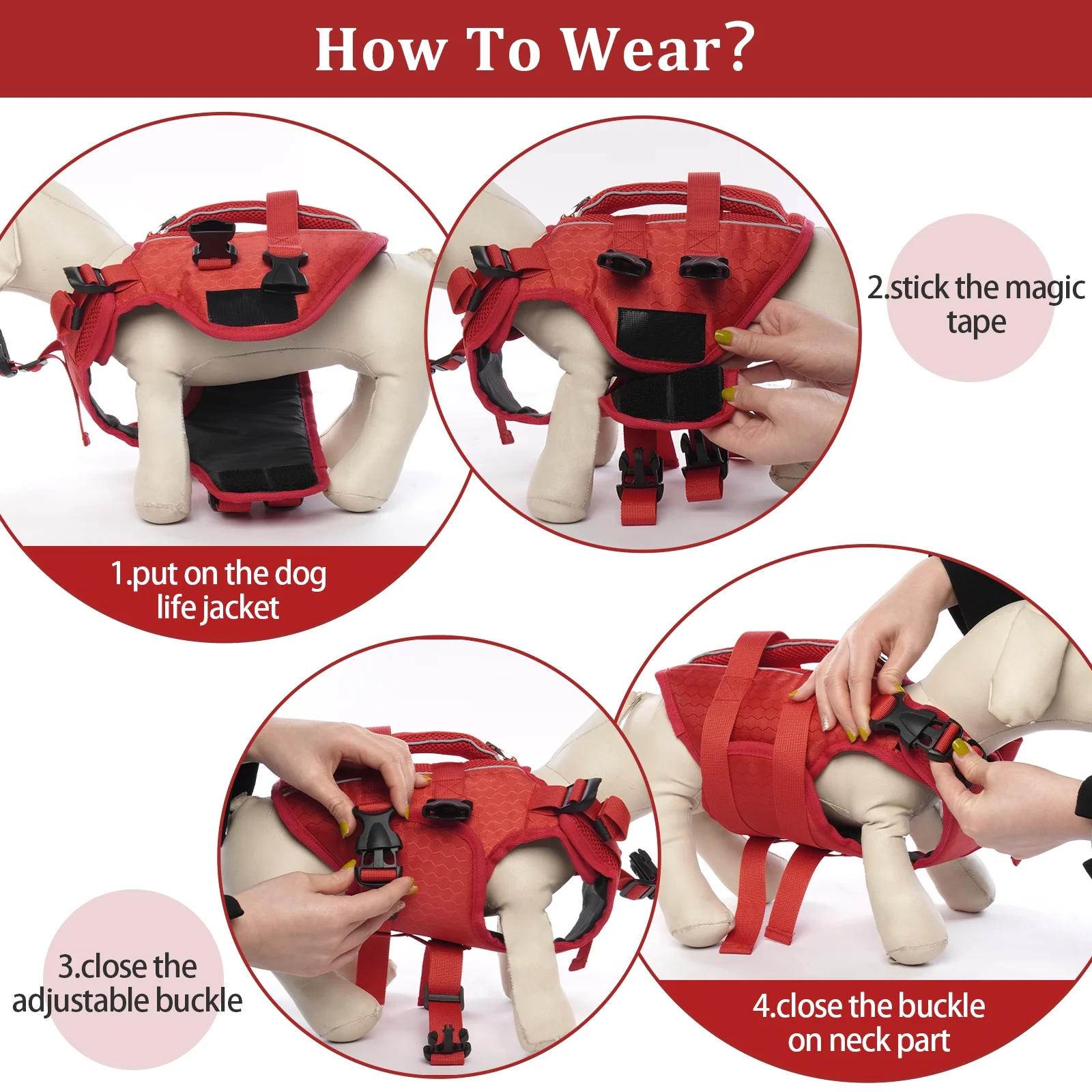 How To Wear?

1.put on the dog life jacket

2.stick the magic tape

3.close the adjustable buckle

4.close the buckle on neck part