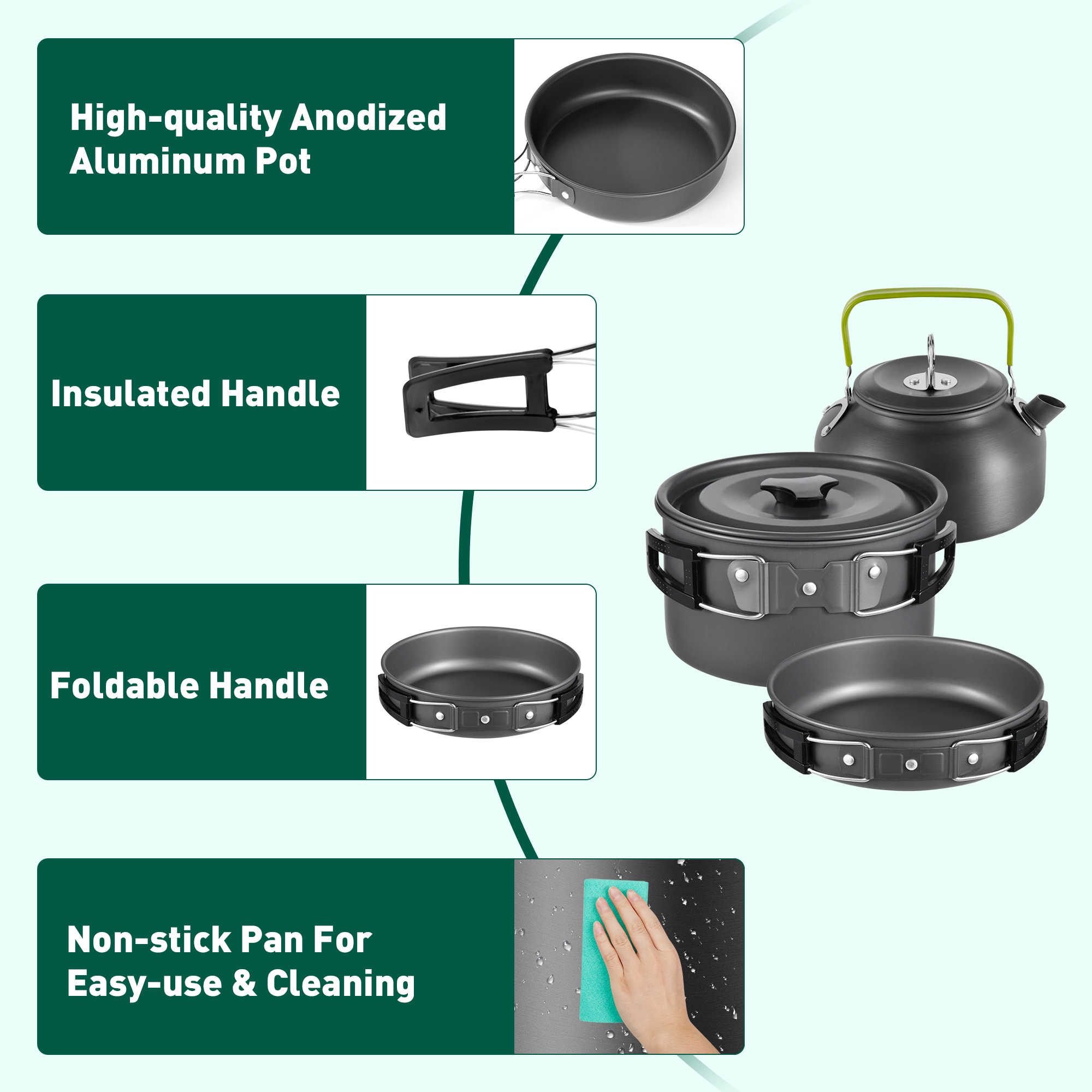 High-quality Anodized Aluminum Pot

Insulated Handle

Foldable Handle

Non-stick Pan For Easy-use & Cleaning