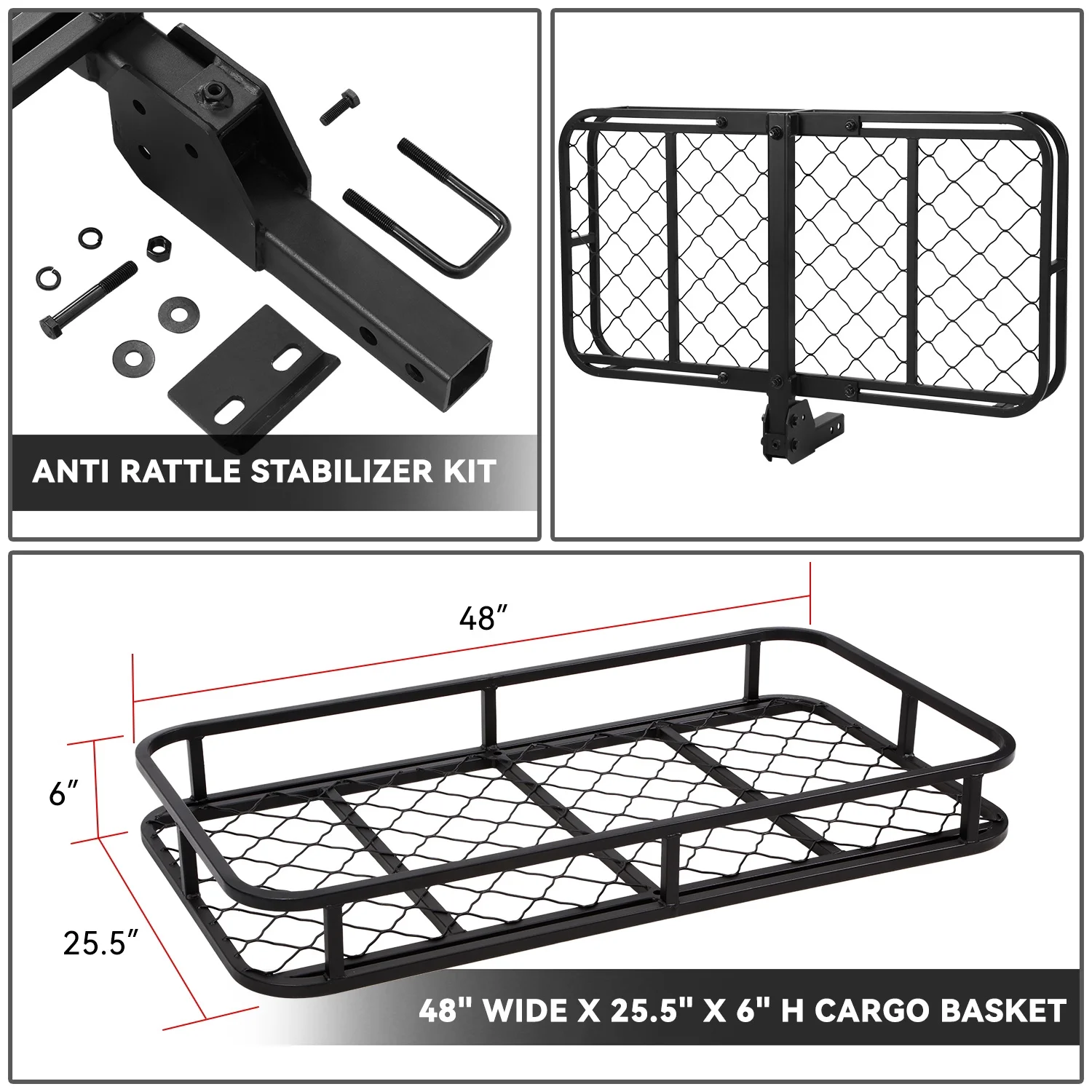 ANTI RATTLE STABILIZER KIT

48″

6″

25.5″

48" WIDE X 25.5" X 6" H CARGO BASKET