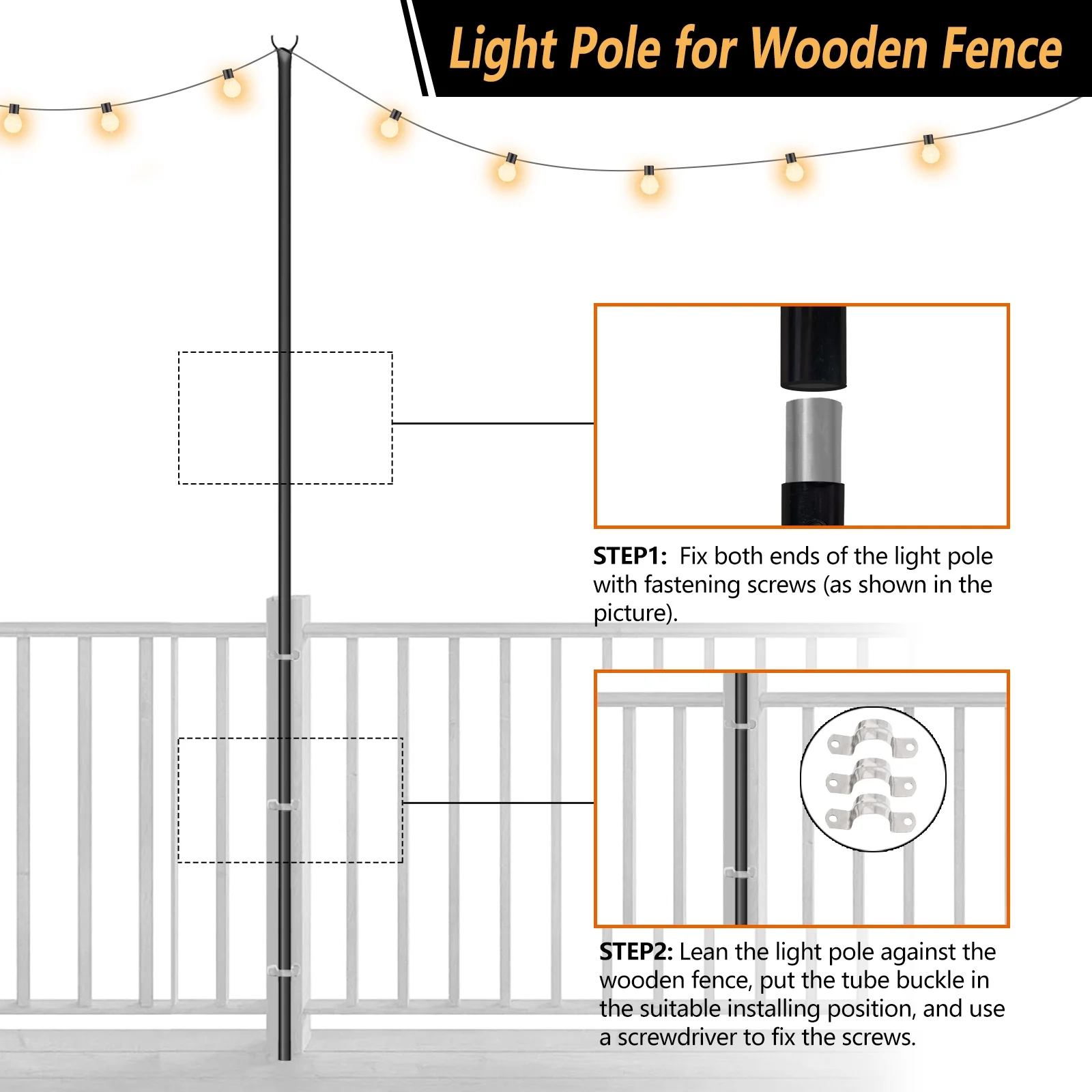 Light Pole for Wooden Fence

STEP1: Fix both ends of the light pole with fastening screws (as shown in the picture).

STEP2: Lean the light pole against the wooden fence, put the tube buckle in the suitable installing position, and use a screwdriver to fix the screws.