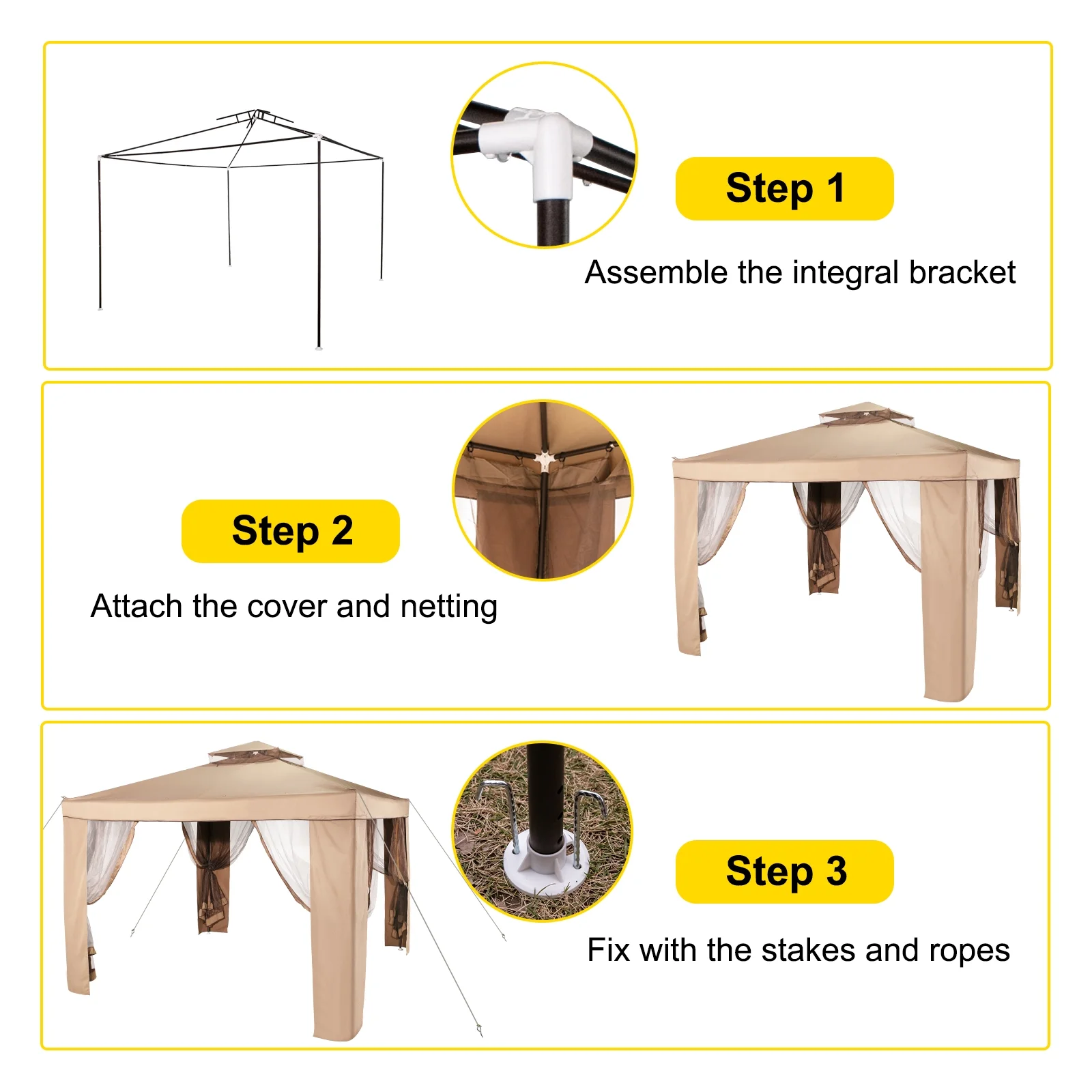 Step 1

Assemble the integral bracket

Step 2

Attach the cover and netting

Step 3

Fix with the stakes and ropes