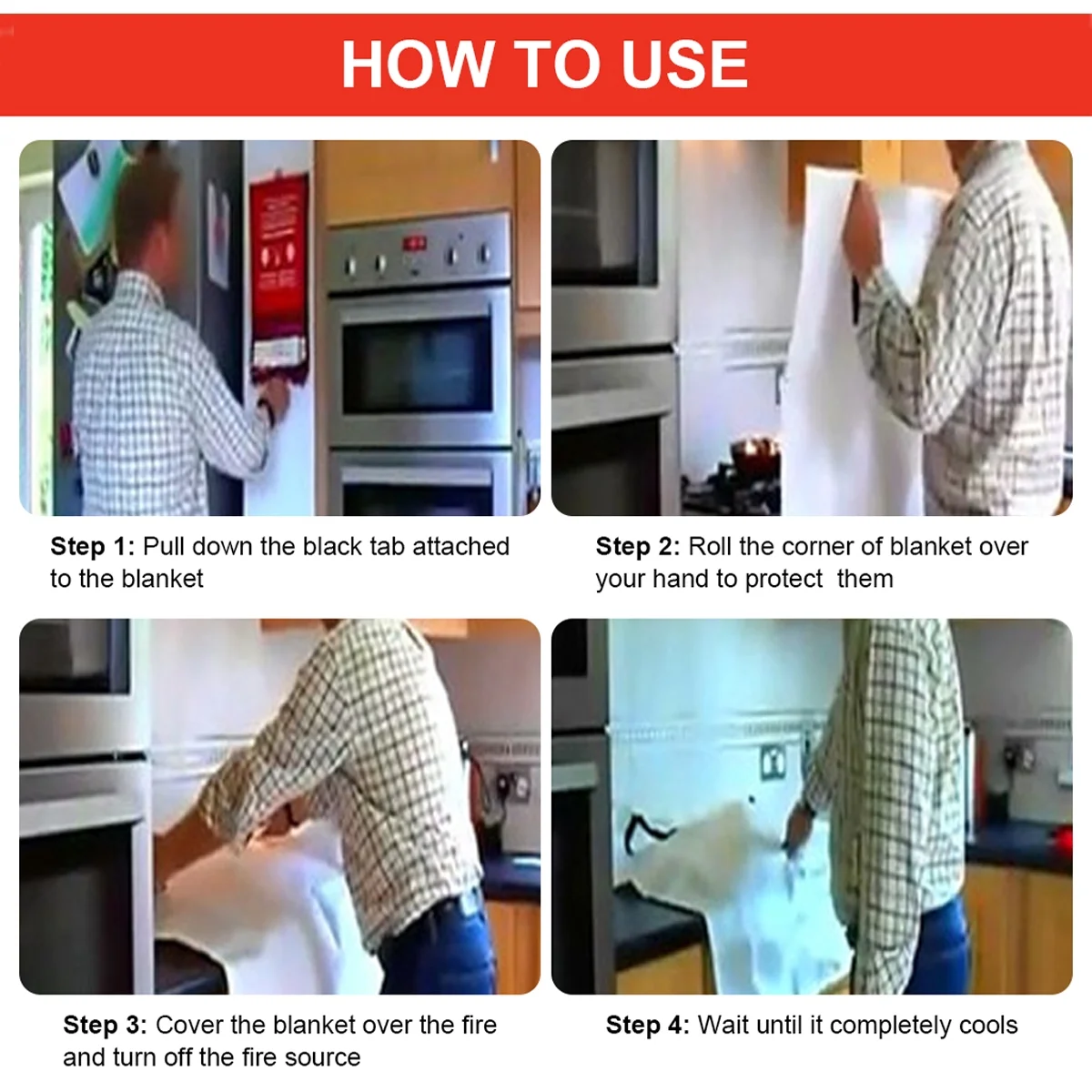 HOW TO USE

Step 1: Pull down the black tab attached to the blanket

Step 2: Roll the corner of blanket over your hand to protect them

Step 3: Cover the blanket over the fire and turn off the fire source

Step 4: Wait until it completely cools