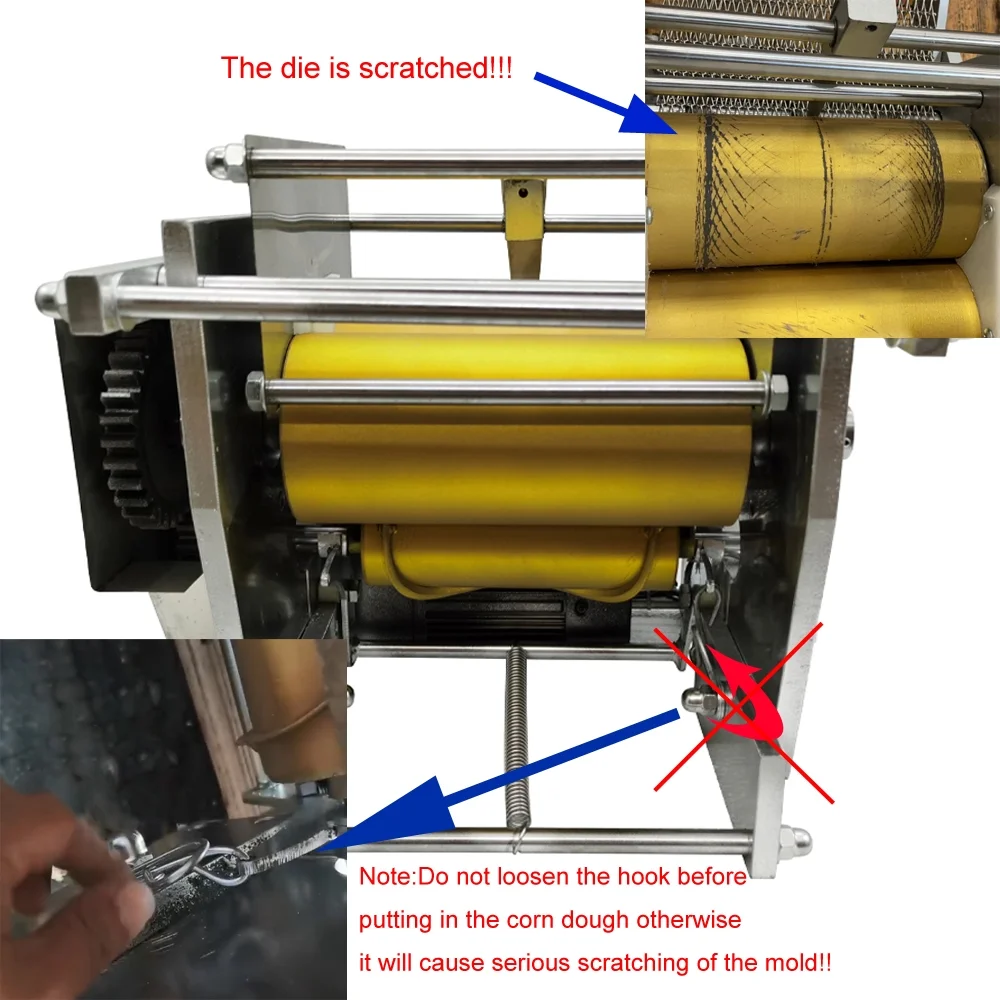 The die is scratched!!!

Note:Do not loosen the hook before putting in the corn dough otherwise it will cause serious scratching of the mold!!