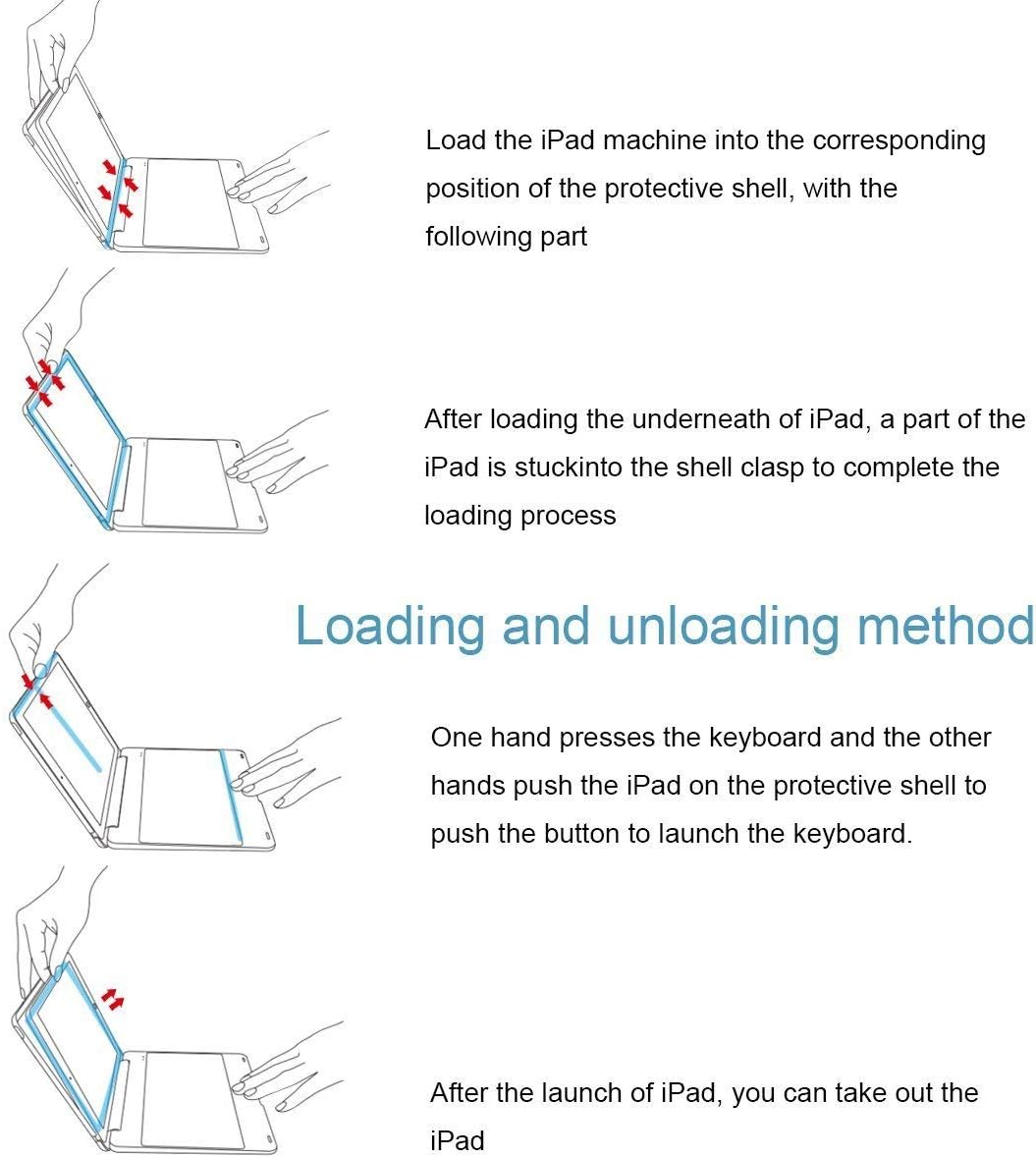 Load the iPad machine into the corresponding position of the protective shell, with the following part

After loading the underneath of iPad, a part of the iPad is stuckinto the shell clasp to complete the loading process

Loading and unloading method

One hand presses the keyboard and the other hands push the iPad on the protective shell to push the button to launch the keyboard.

After the launch of iPad, you can take out the iPad