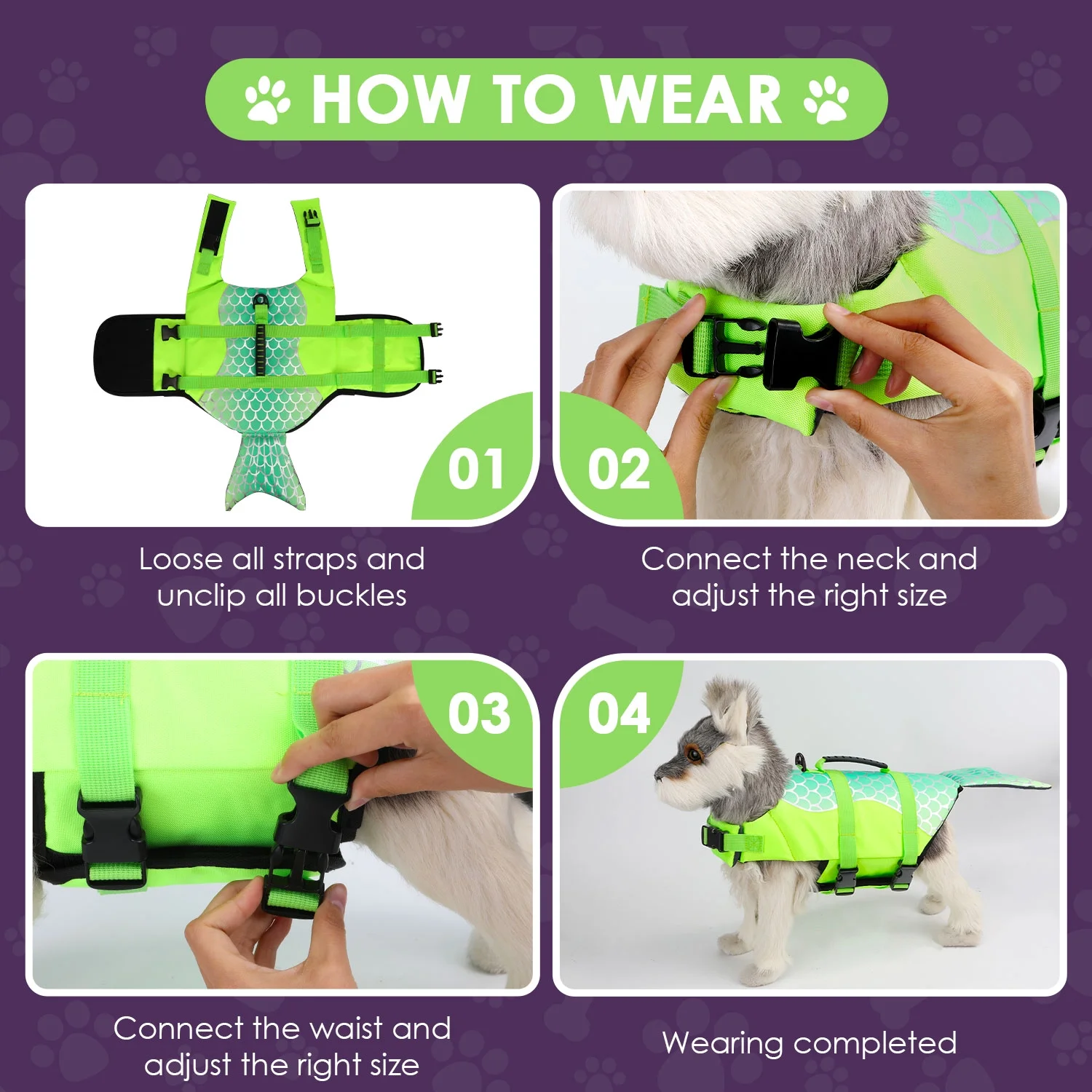 HOW TO WEAR

01

Loose all straps and unclip all buckles

02

Connect the neck and adjust the right size

03

Connect the waist and adjust the right size

04

Wearing completed