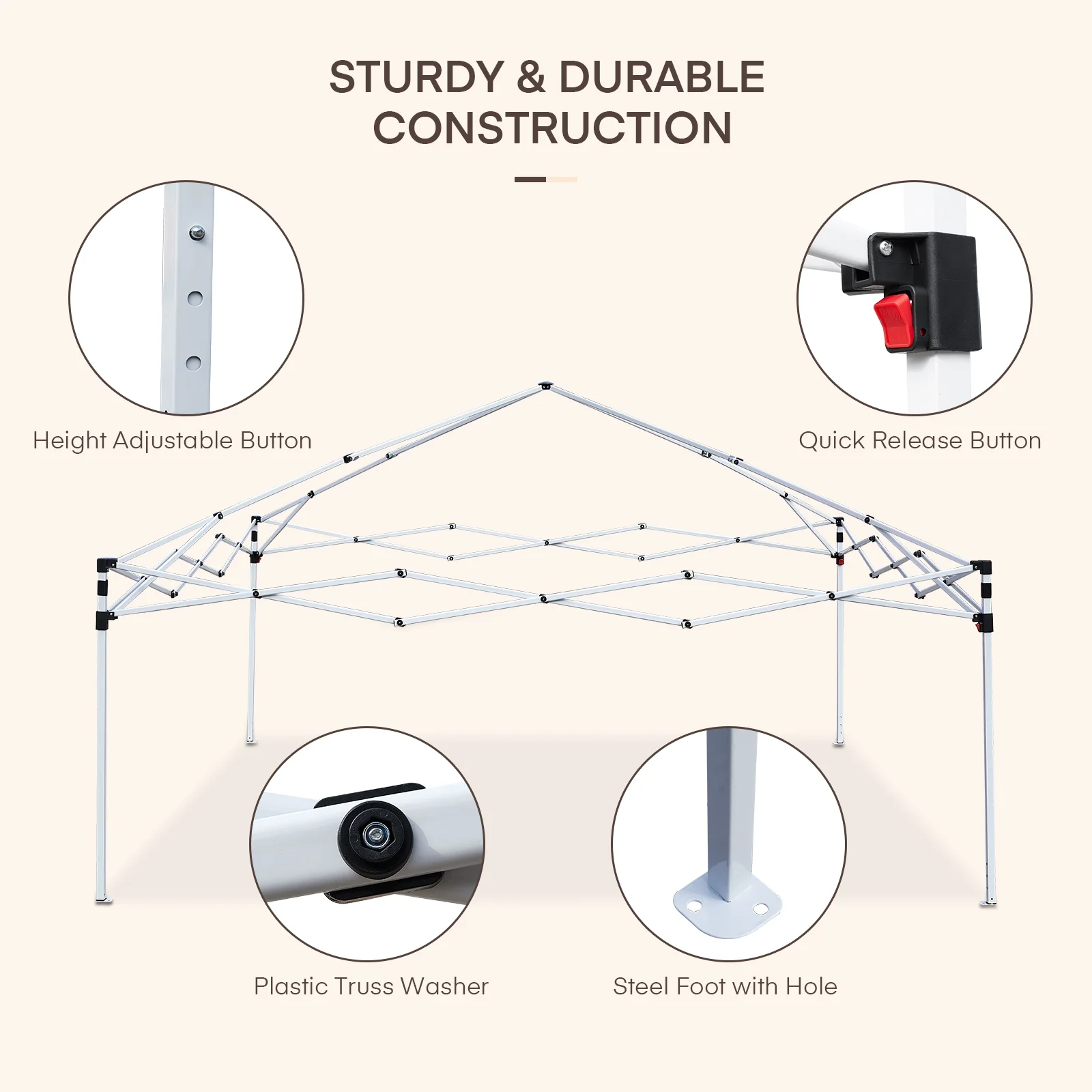 STURDY & DURABLE CONSTRUCTION

Height Adjustable Button

Quick Release Button

Plastic Truss Washer

Steel Foot with Hole