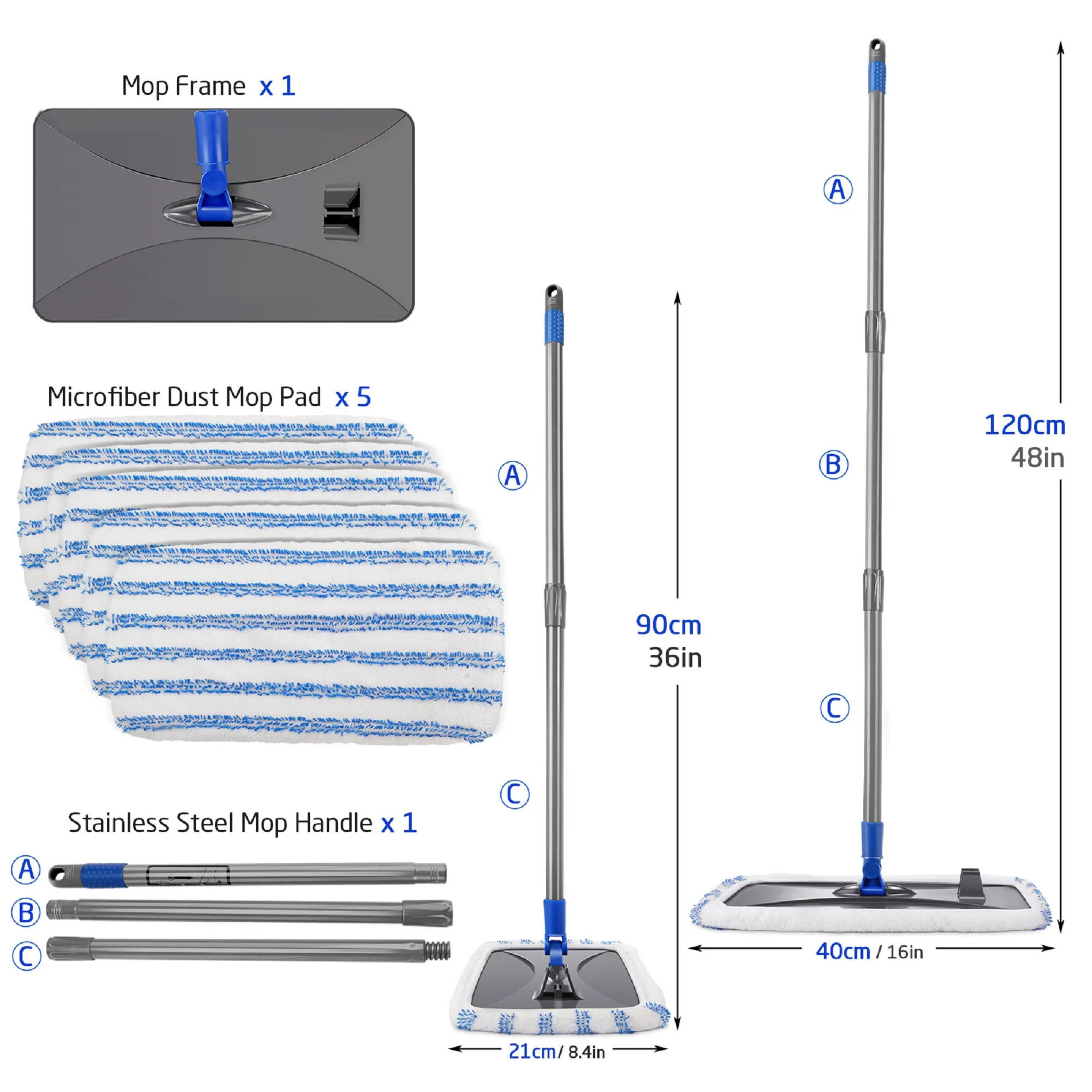 Mop Frame x 1

Microfiber Dust Mop Pad x 5

Stainless Steel Mop Handle x 1

Ⓐ

Ⓑ

Ⓒ

Ⓐ

Ⓒ

90cm
36in

21cm / 8.4in

Ⓐ

Ⓑ

Ⓒ

120cm
48in

40cm / 16in