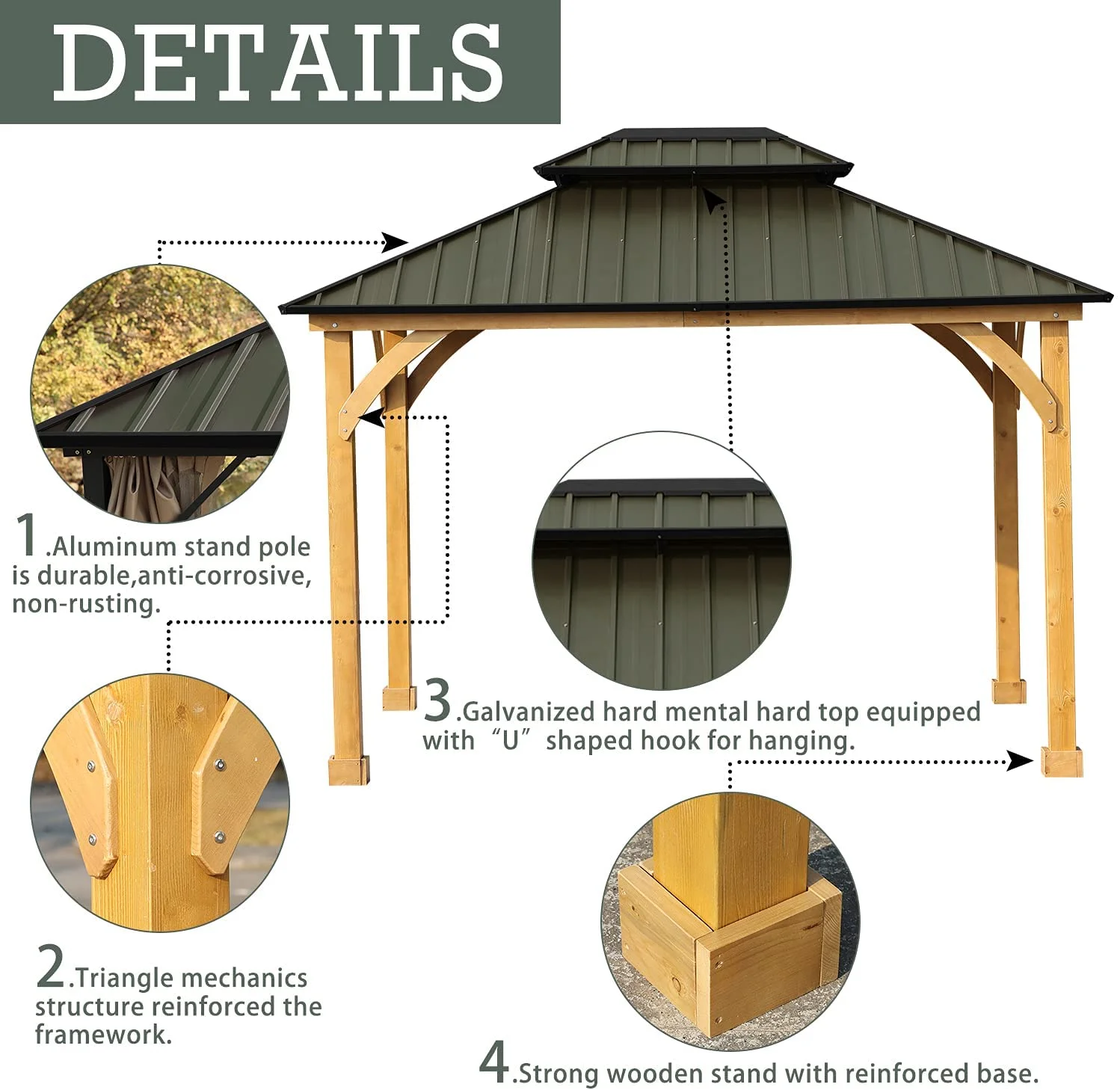 DETAILS

1.Aluminum stand pole is durable,anti-corrosive, non-rusting.

2.Triangle mechanics structure reinforced the framework.

3.Galvanized hard mental hard top equipped with “U” shaped hook for hanging.

4.Strong wooden stand with reinforced base.