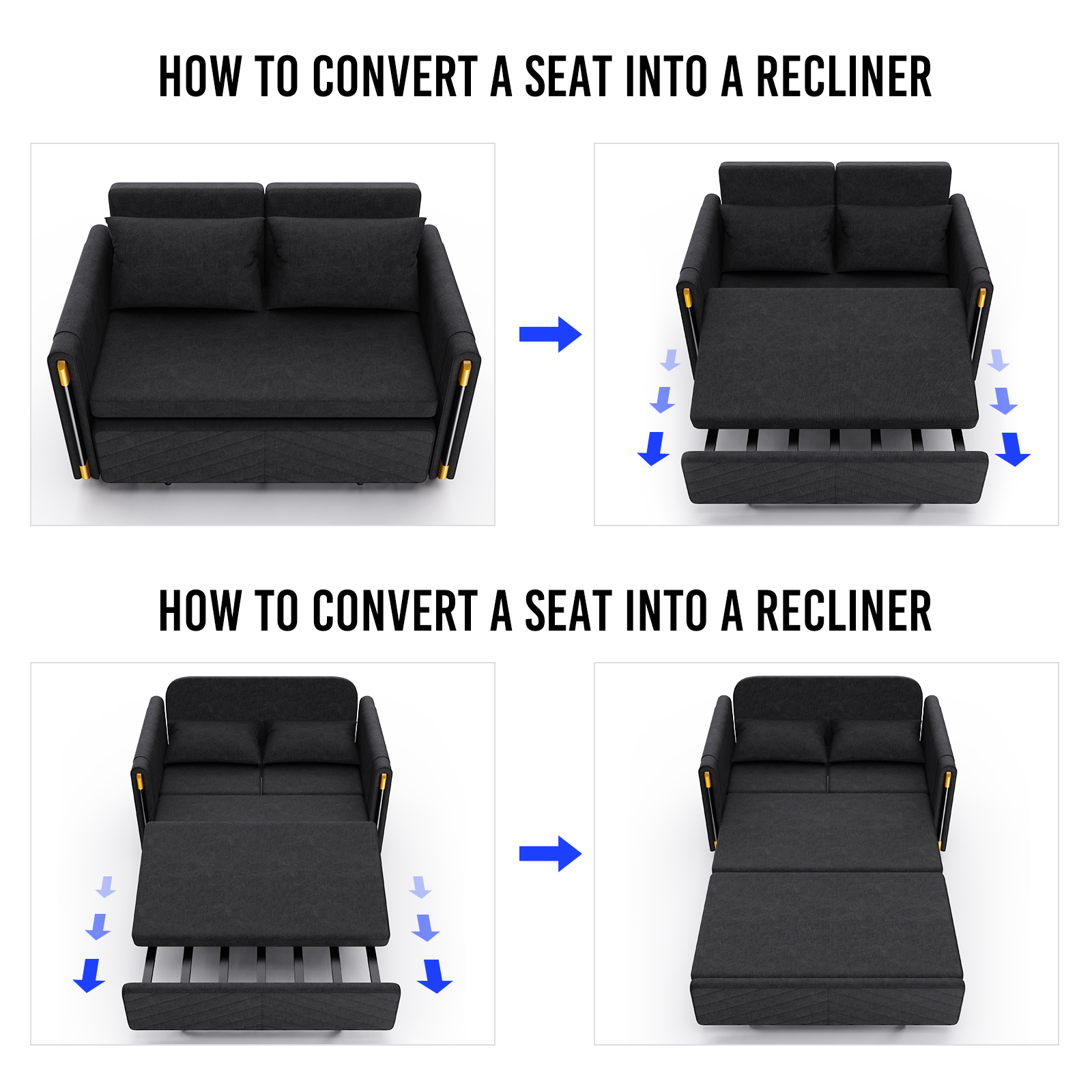 HOW TO CONVERT A SEAT INTO A RECLINER

HOW TO CONVERT A SEAT INTO A RECLINER