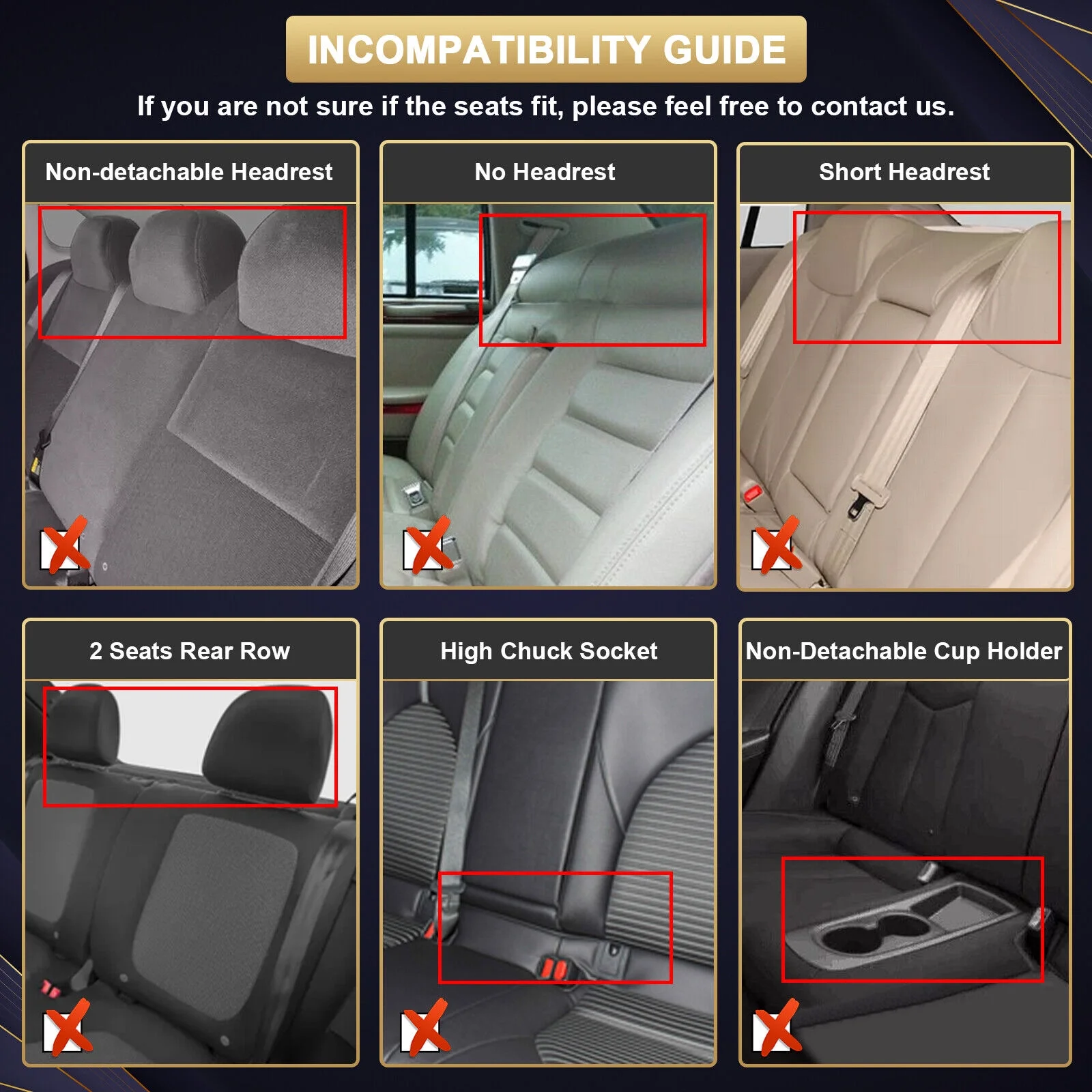 INCOMPATIBILITY GUIDE

If you are not sure if the seats fit, please feel free to contact us.

Non-detachable Headrest

No Headrest

Short Headrest

2 Seats Rear Row

High Chuck Socket

Non-Detachable Cup Holder