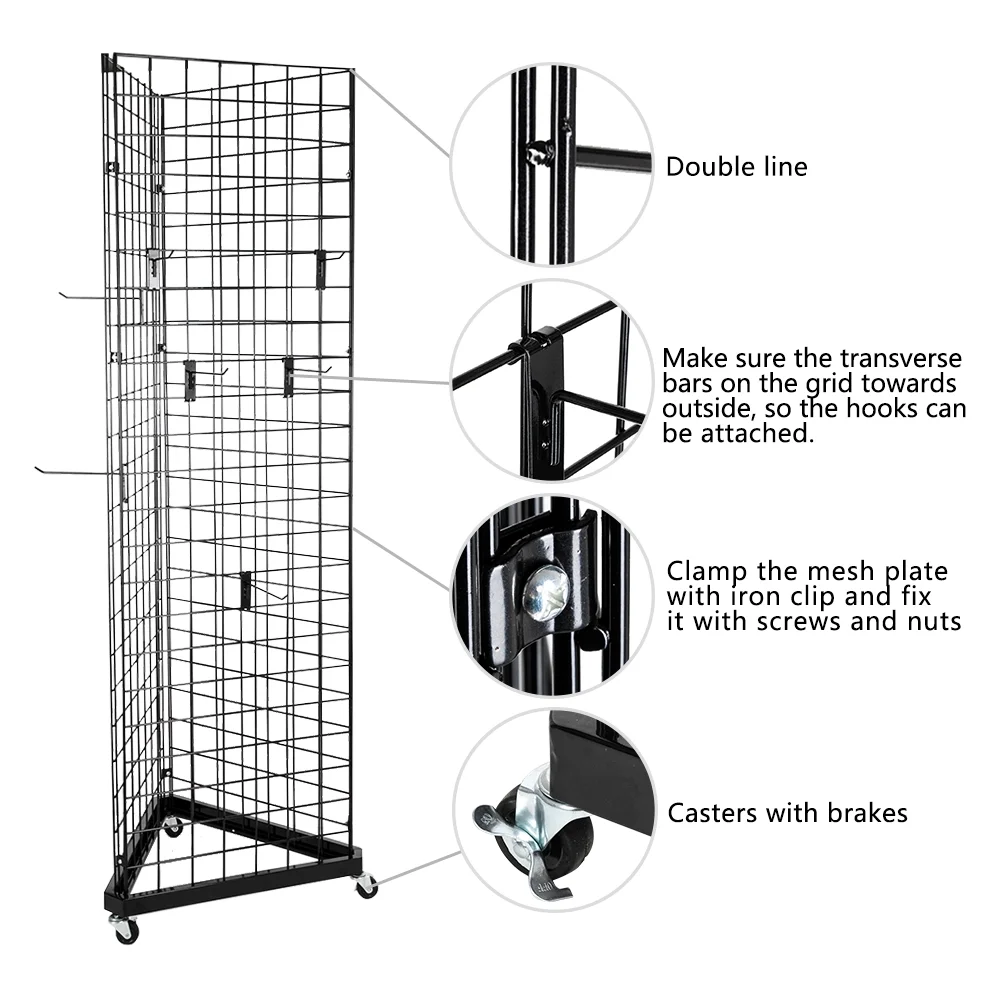 Double line

Make sure the transverse bars on the grid towards outside, so the hooks can be attached.

Clamp the mesh plate with iron clip and fix it with screws and nuts

Casters with brakes