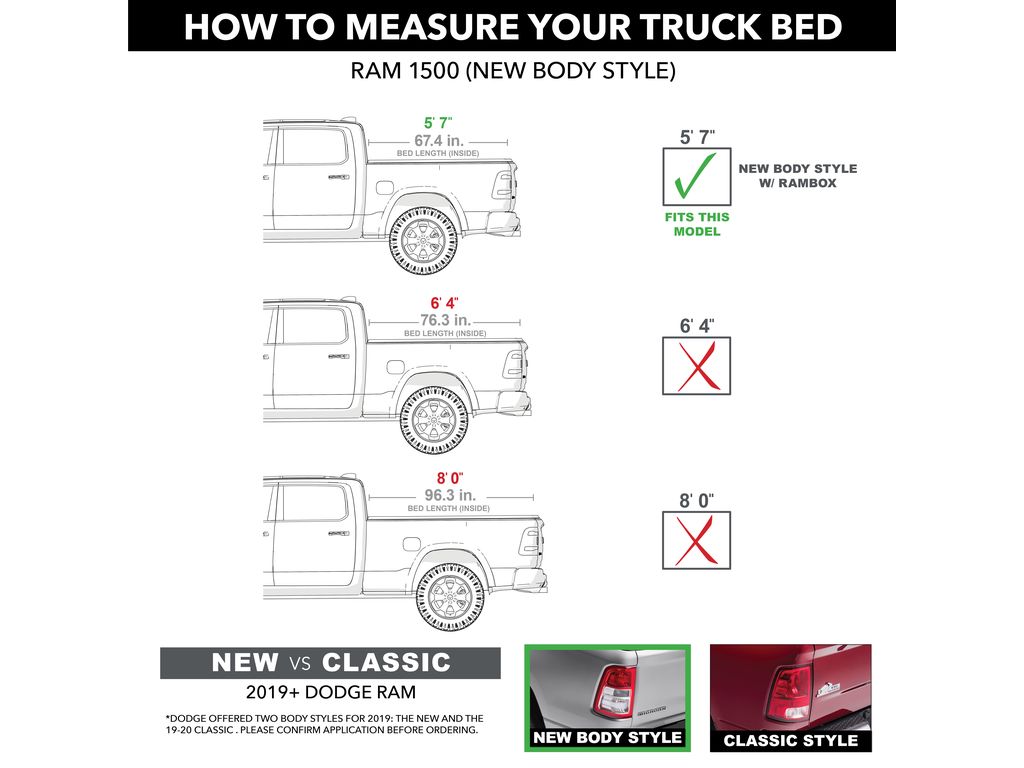 HOW TO MEASURE YOUR TRUCK BED

RAM 1500 (NEW BODY STYLE)

5' 7"
67.4 in.
BED LENGTH (INSIDE)

5' 7"

NEW BODY STYLE W/ RAMBOX

FITS THIS MODEL

6' 4"
76.3 in.
BED LENGTH (INSIDE)

6' 4"

8' 0"
96.3 in.
BED LENGTH (INSIDE)

8' 0"

NEW VS CLASSIC

2019+ DODGE RAM

*DODGE OFFERED TWO BODY STYLES FOR 2019: THE NEW AND THE 19-20 CLASSIC . PLEASE CONFIRM APPLICATION BEFORE ORDERING.

NEW BODY STYLE

CLASSIC STYLE