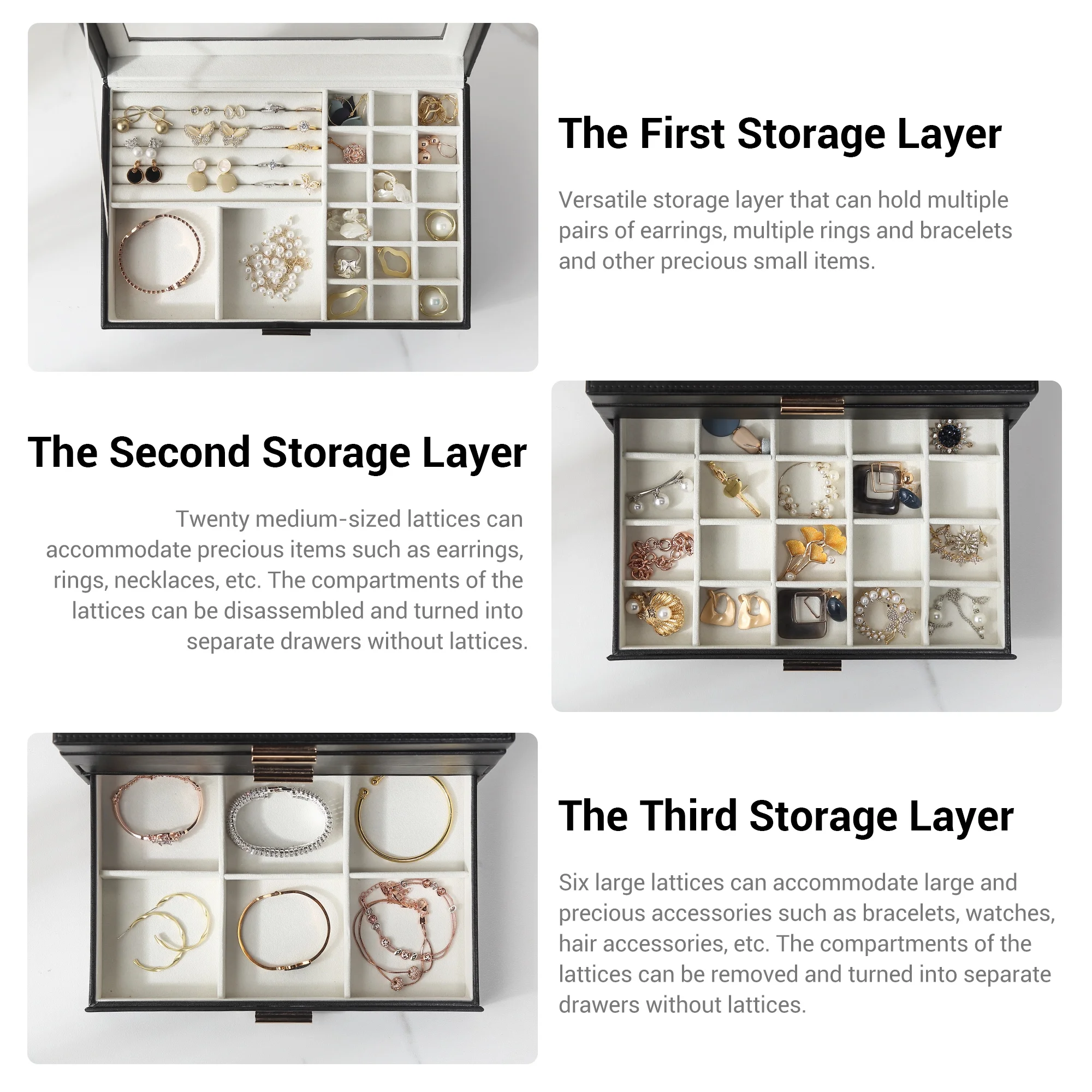 The First Storage Layer

Versatile storage layer that can hold multiple pairs of earrings, multiple rings and bracelets and other precious small items.

The Second Storage Layer

Twenty medium-sized lattices can accommodate precious items such as earrings, rings, necklaces, etc. The compartments of the lattices can be disassembled and turned into separate drawers without lattices.

The Third Storage Layer

Six large lattices can accommodate large and precious accessories such as bracelets, watches, hair accessories, etc. The compartments of the lattices can be removed and turned into separate drawers without lattices.