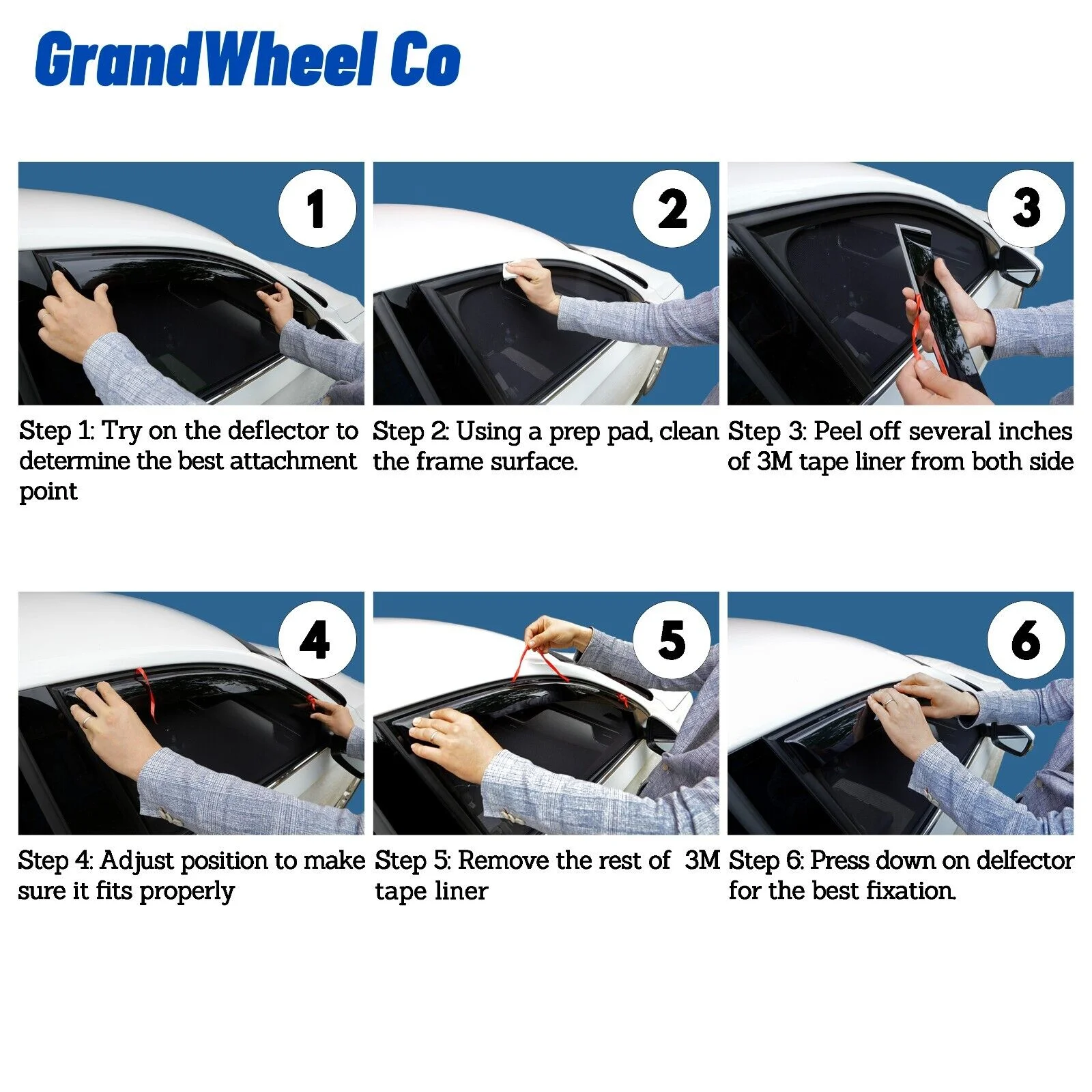 GrandWheel Co

1

Step 1: Try on the deflector to determine the best attachment point

2

Step 2: Using a prep pad, clean the frame surface.

3

Step 3: Peel off several inches of 3M tape liner from both side

4

Step 4: Adjust position to make sure it fits properly

5

Step 5: Remove the rest of 3M tape liner

6

Step 6: Press down on delfector for the best fixation.