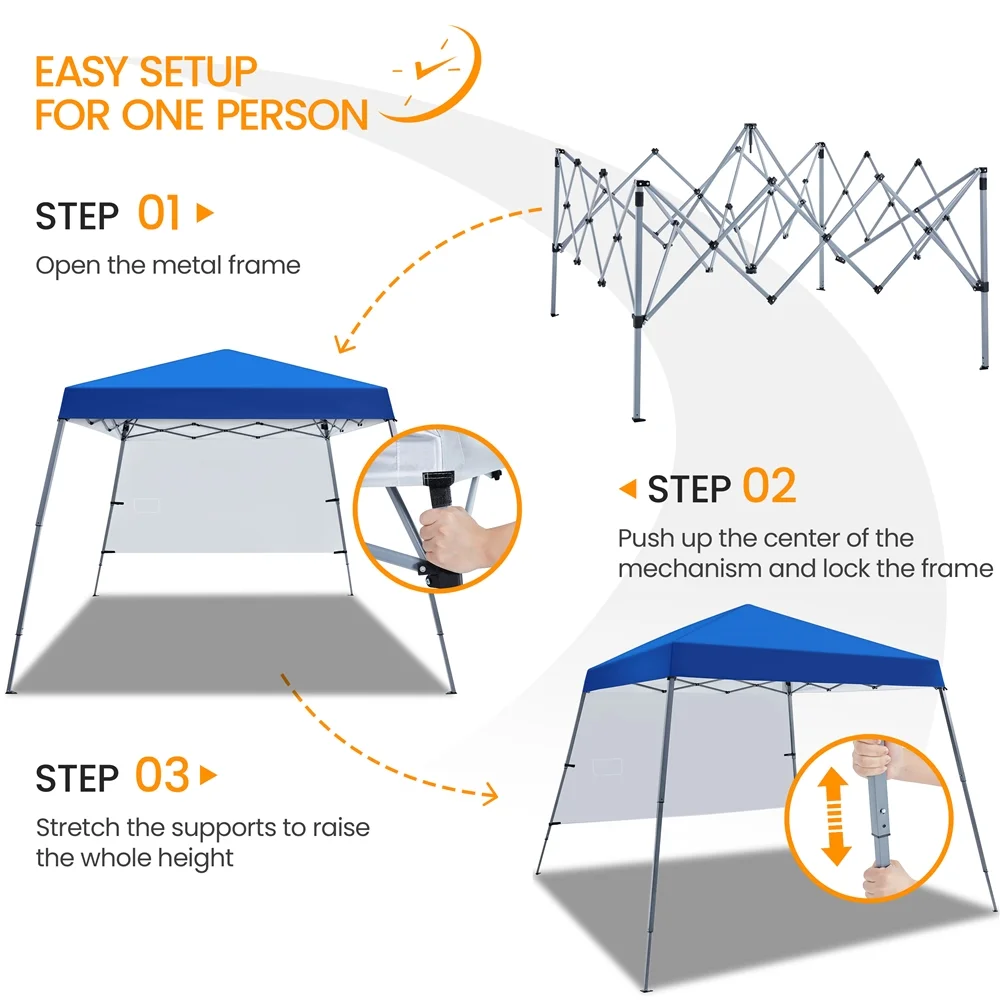 EASY SETUP
FOR ONE PERSON

STEP 01

Open the metal frame

STEP 02

Push up the center of the mechanism and lock the frame

STEP 03

Stretch the supports to raise the whole height