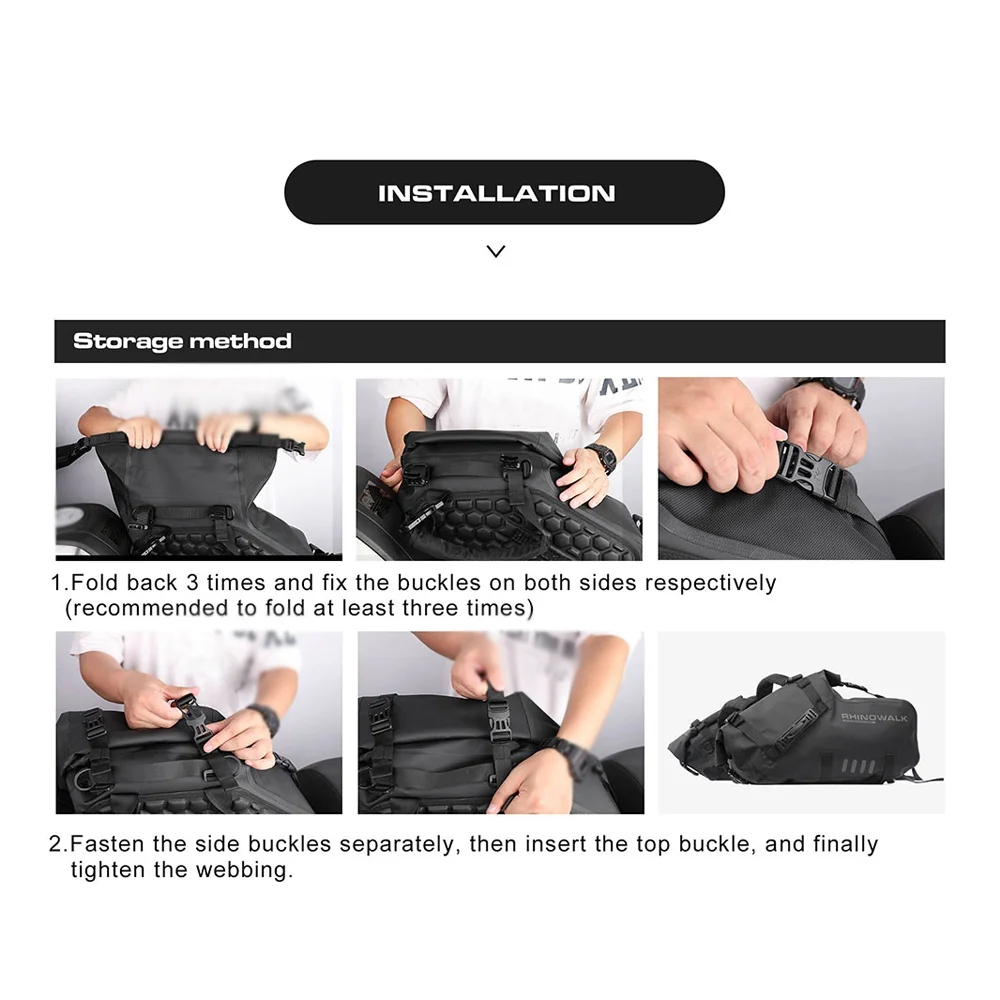 INSTALLATION

Storage method

1.Fold back 3 times and fix the buckles on both sides respectively (recommended to fold at least three times)

RHINOWALK

2.Fasten the side buckles separately, then insert the top buckle, and finally tighten the webbing.