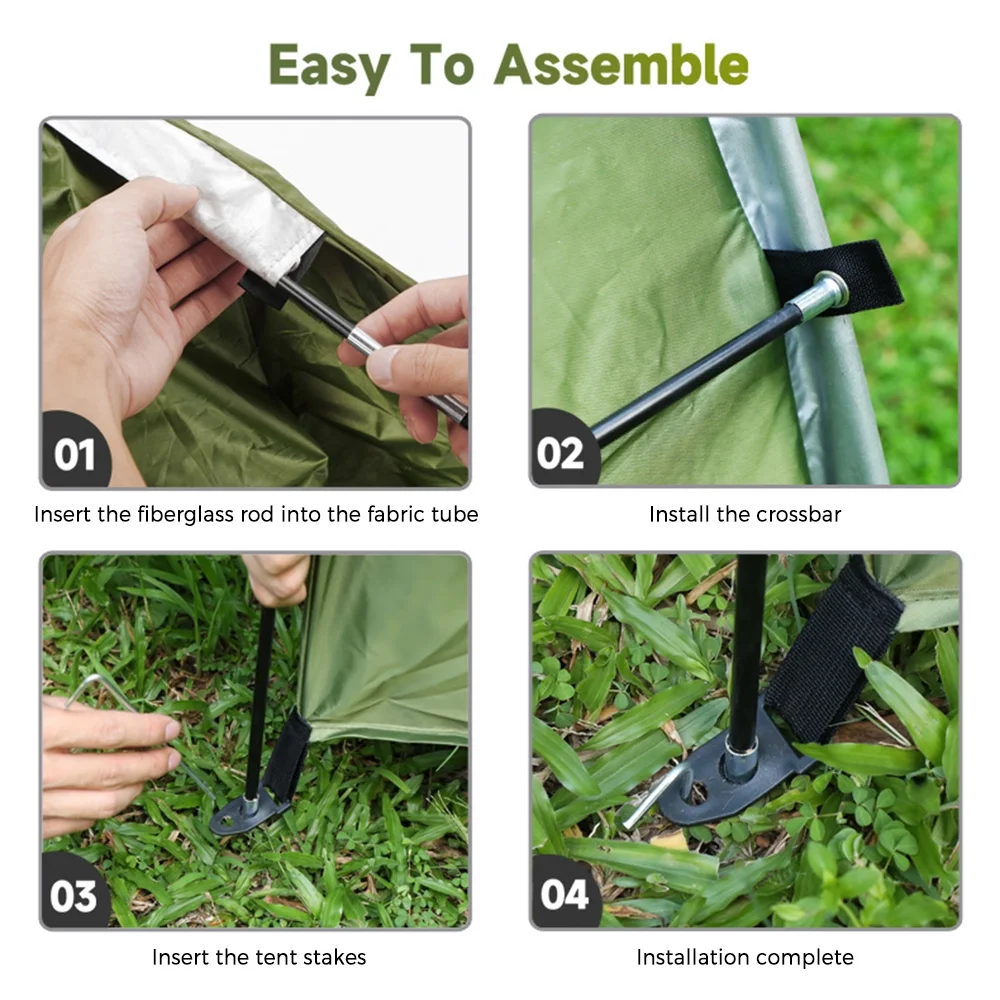 Easy To Assemble

01

Insert the fiberglass rod into the fabric tube

02

Install the crossbar

03

Insert the tent stakes

04

Installation complete