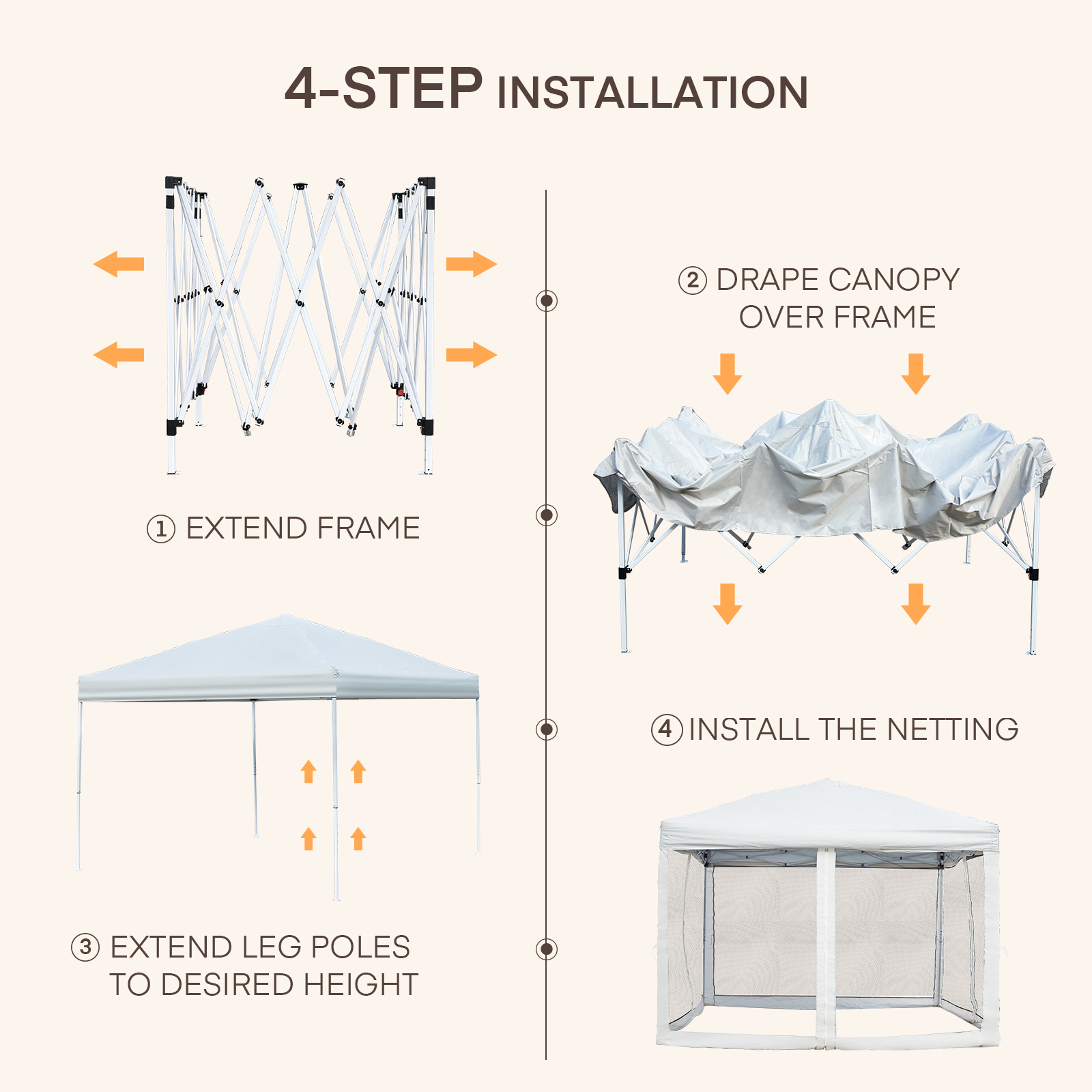 4-STEP INSTALLATION

① EXTEND FRAME

② DRAPE CANOPY OVER FRAME

③ EXTEND LEG POLES TO DESIRED HEIGHT

④ INSTALL THE NETTING