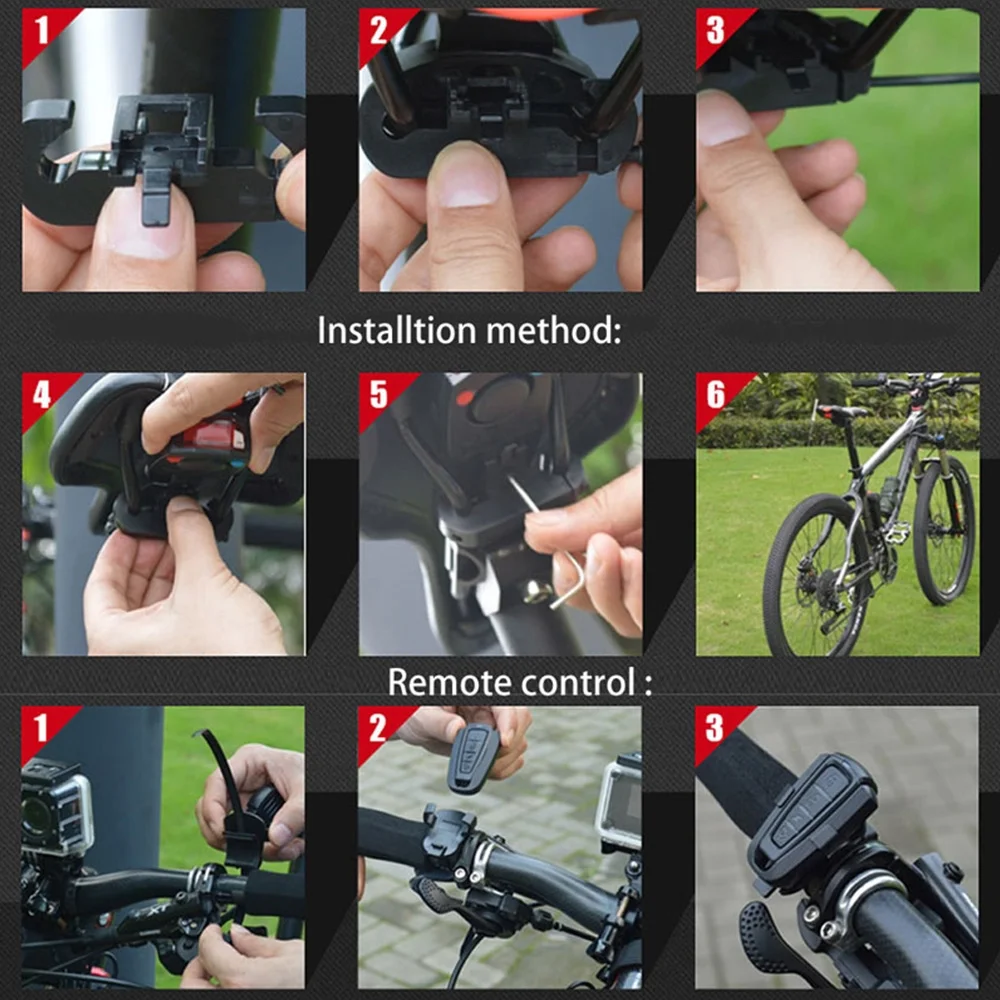 1

2

3

Installtion method:

4

5

6

Remote control :

1

2

3