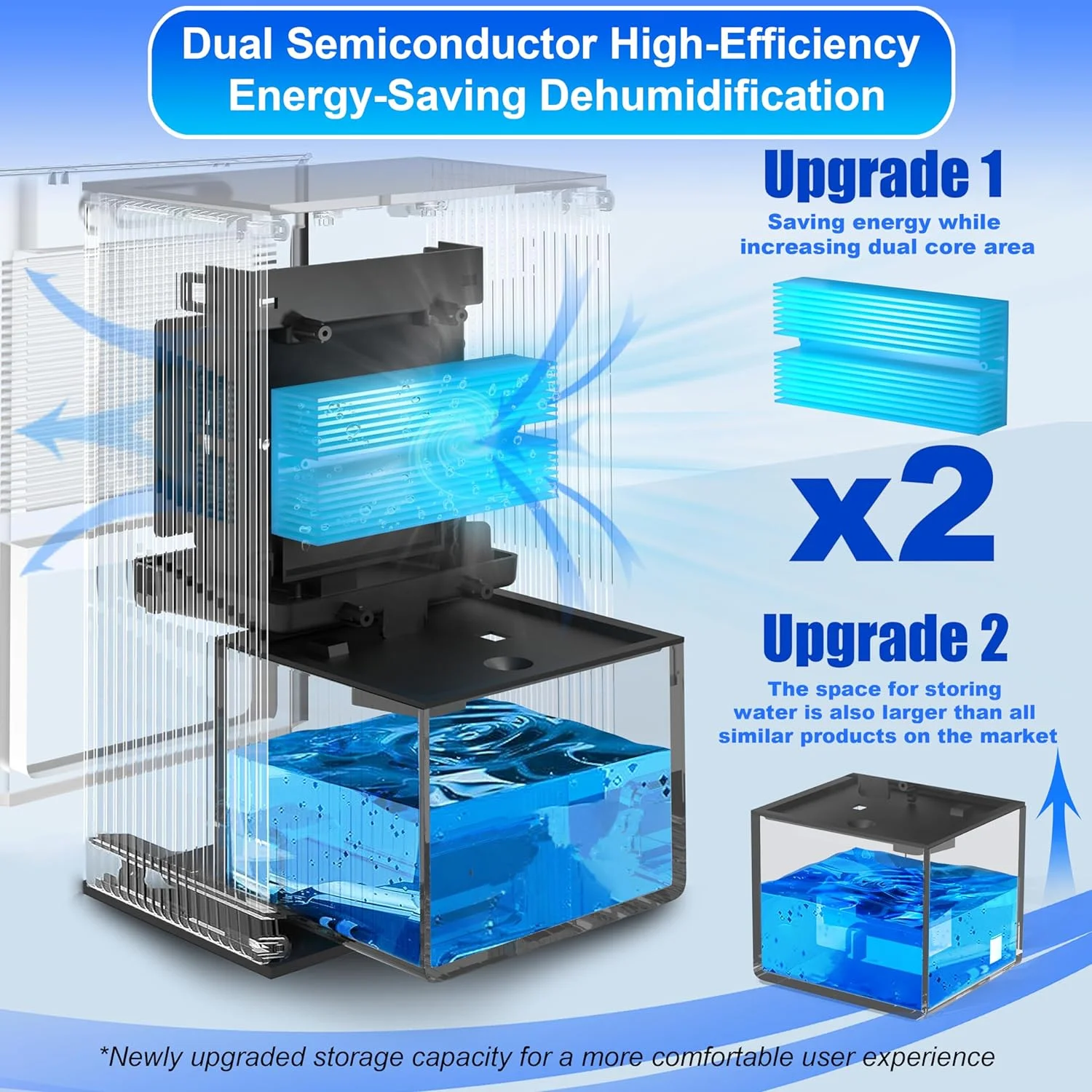 Dual Semiconductor High-Efficiency Energy-Saving Dehumidification

Upgrade 1

Saving energy while increasing dual core area

x2

Upgrade 2

The space for storing water is also larger than all similar products on the market

*Newly upgraded storage capacity for a more comfortable user experience