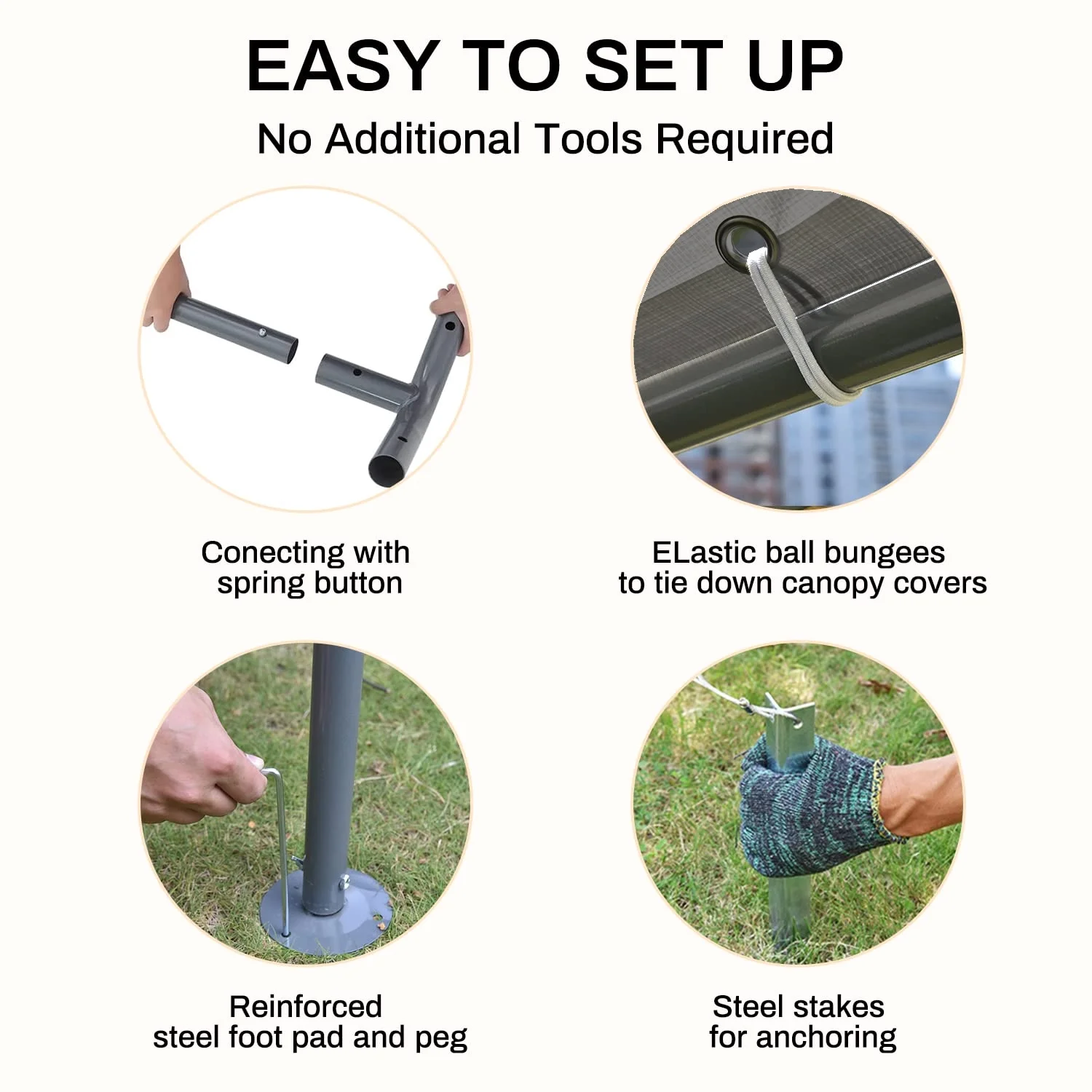 EASY TO SET UP

No Additional Tools Required

Conecting with spring button

ELastic ball bungees to tie down canopy covers

Reinforced steel foot pad and peg

Steel stakes for anchoring