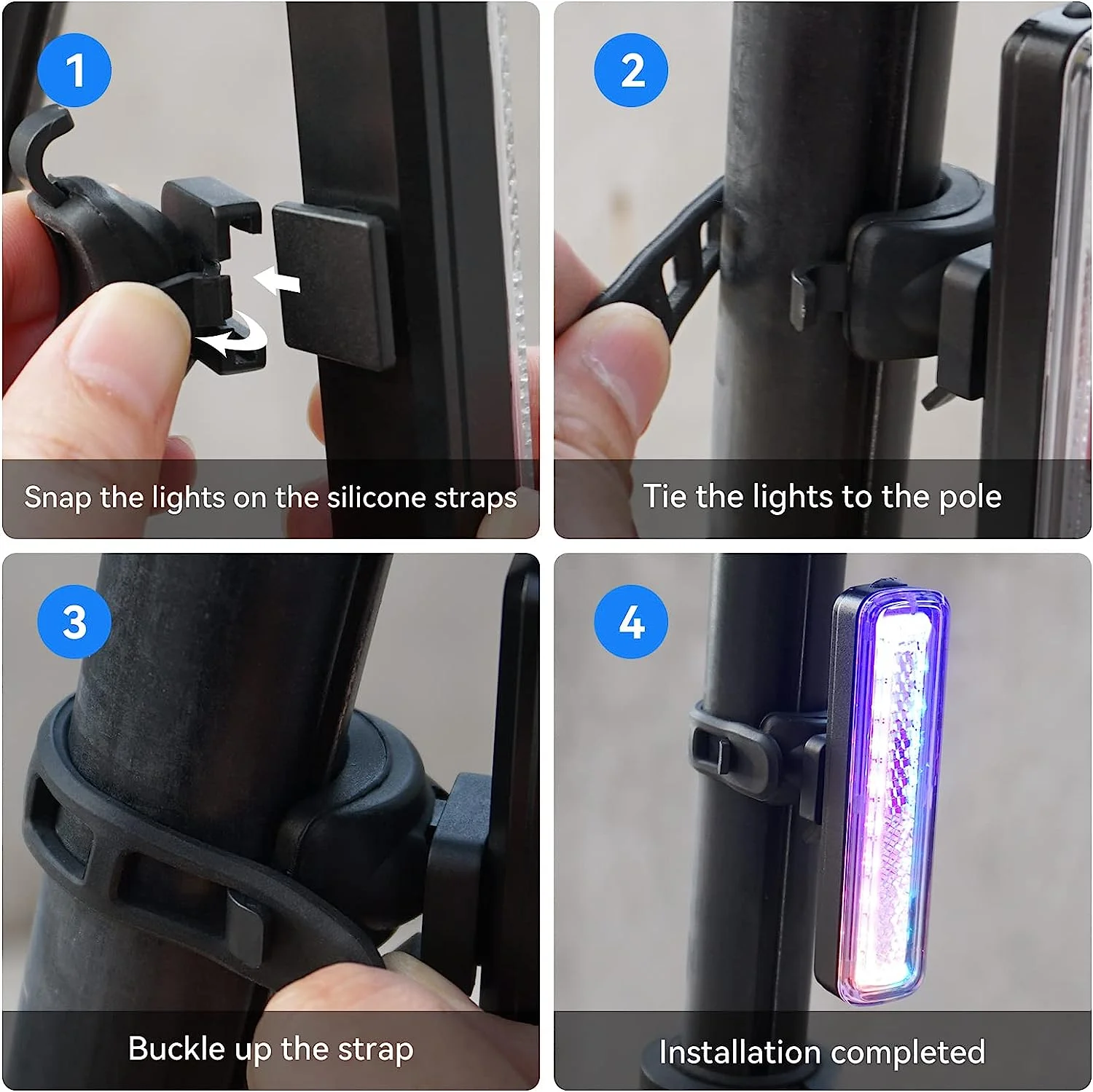 1

Snap the lights on the silicone straps

2

Tie the lights to the pole

3

Buckle up the strap

4

Installation completed